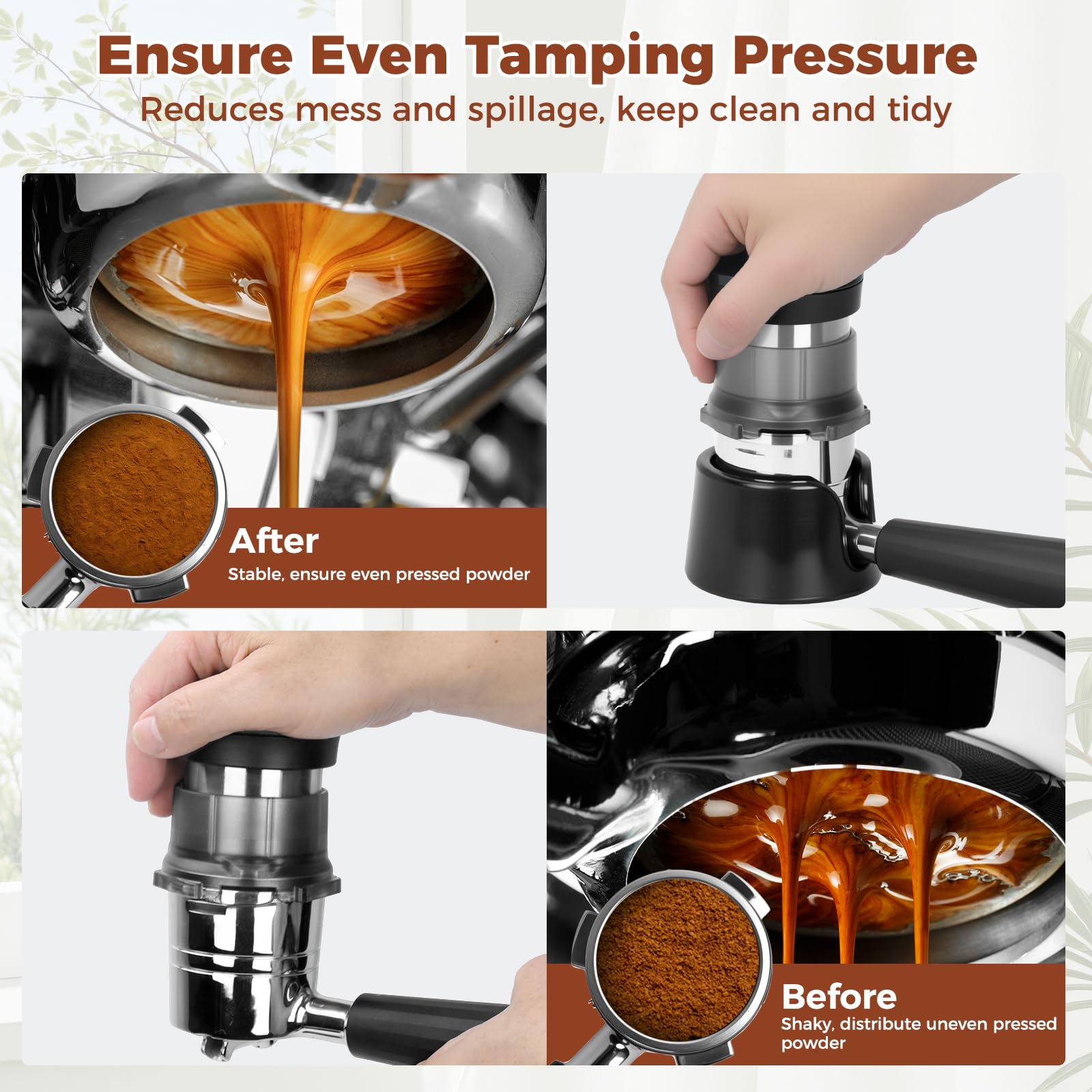 Ensure Even Tamping Pressure
Reduces mess and spillage, keep clean and tidy

After
Stable, ensure even pressed powder

Before
Shaky, distribute uneven pressed powder