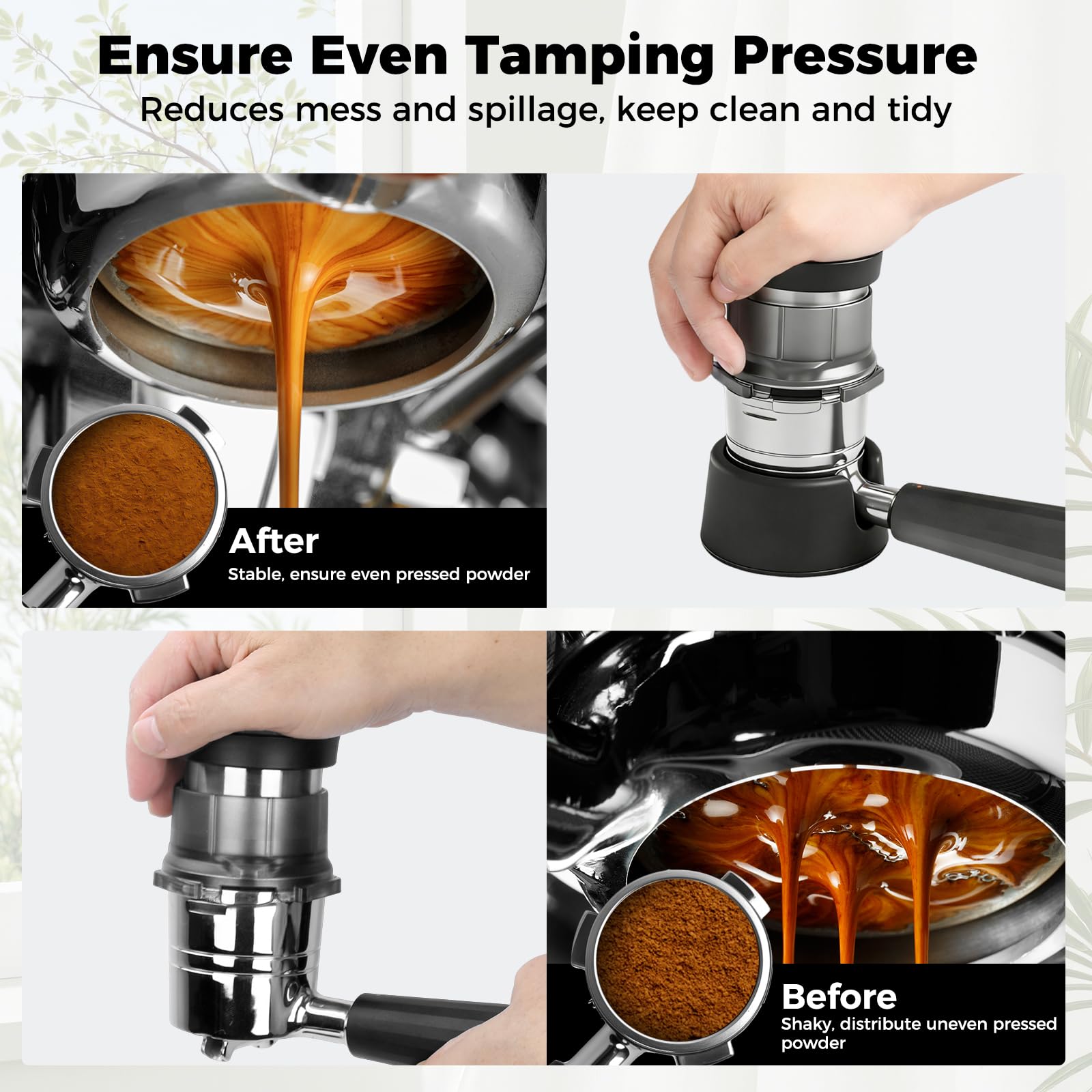 Ensure Even Tamping Pressure

Reduces mess and spillage, keep clean and tidy

After

Stable, ensure even pressed powder

Before

Shaky, distribute uneven pressed powder