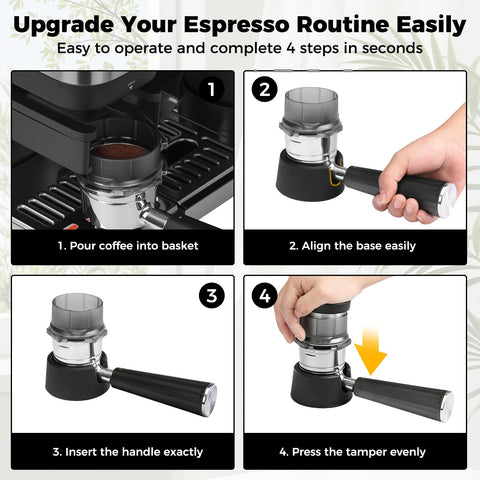 Upgrade Your Espresso Routine Easily

Easy to operate and complete 4 steps in seconds

1

1. Pour coffee into basket

2

2. Align the base easily

3

3. Insert the handle exactly

4

4. Press the tamper evenly