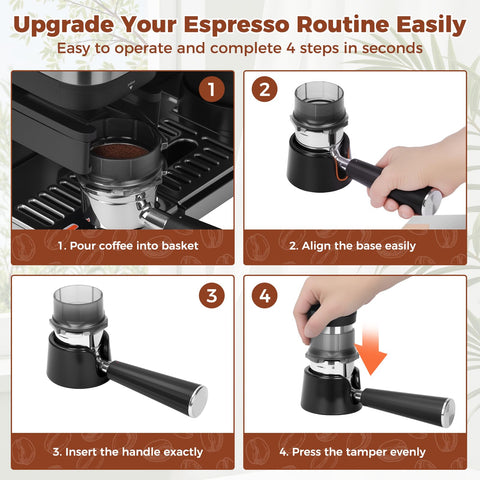 Upgrade Your Espresso Routine Easily

Easy to operate and complete 4 steps in seconds

1

1. Pour coffee into basket

2

2. Align the base easily

3

3. Insert the handle exactly

4

4. Press the tamper evenly