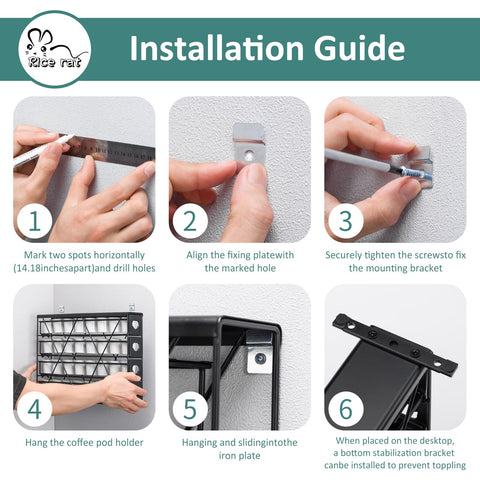 Rice rat

Installation Guide

1

Mark two spots horizontally (14.18inchesapart)and drill holes

2

Align the fixing platewith the marked hole

3

Securely tighten the screwsto fix the mounting bracket

4

Hang the coffee pod holder

5

Hanging and slidingintothe iron plate

6

When placed on the desktop, a bottom stabilization bracket canbe installed to prevent toppling