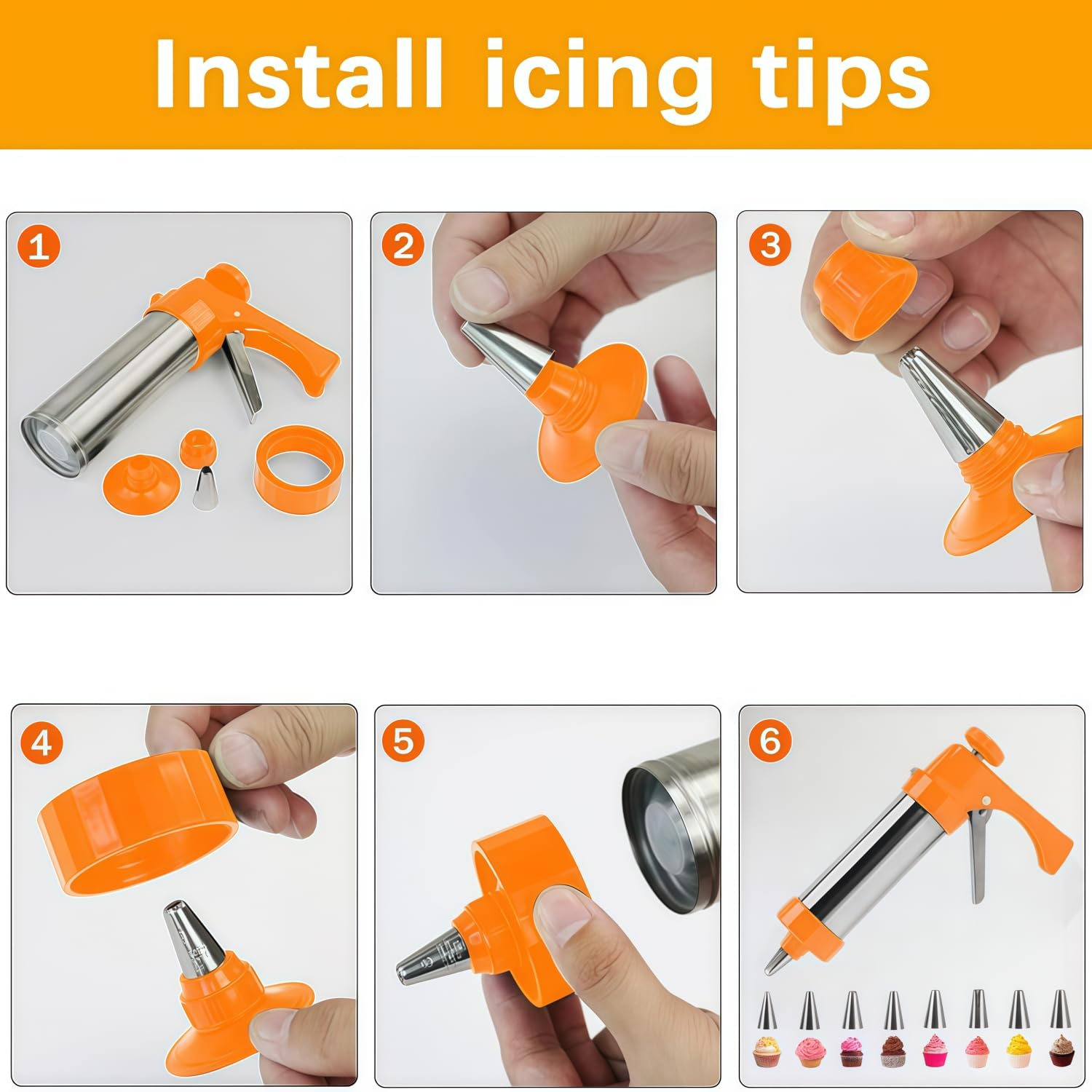 Install icing tips

1

2

3

4

5

6