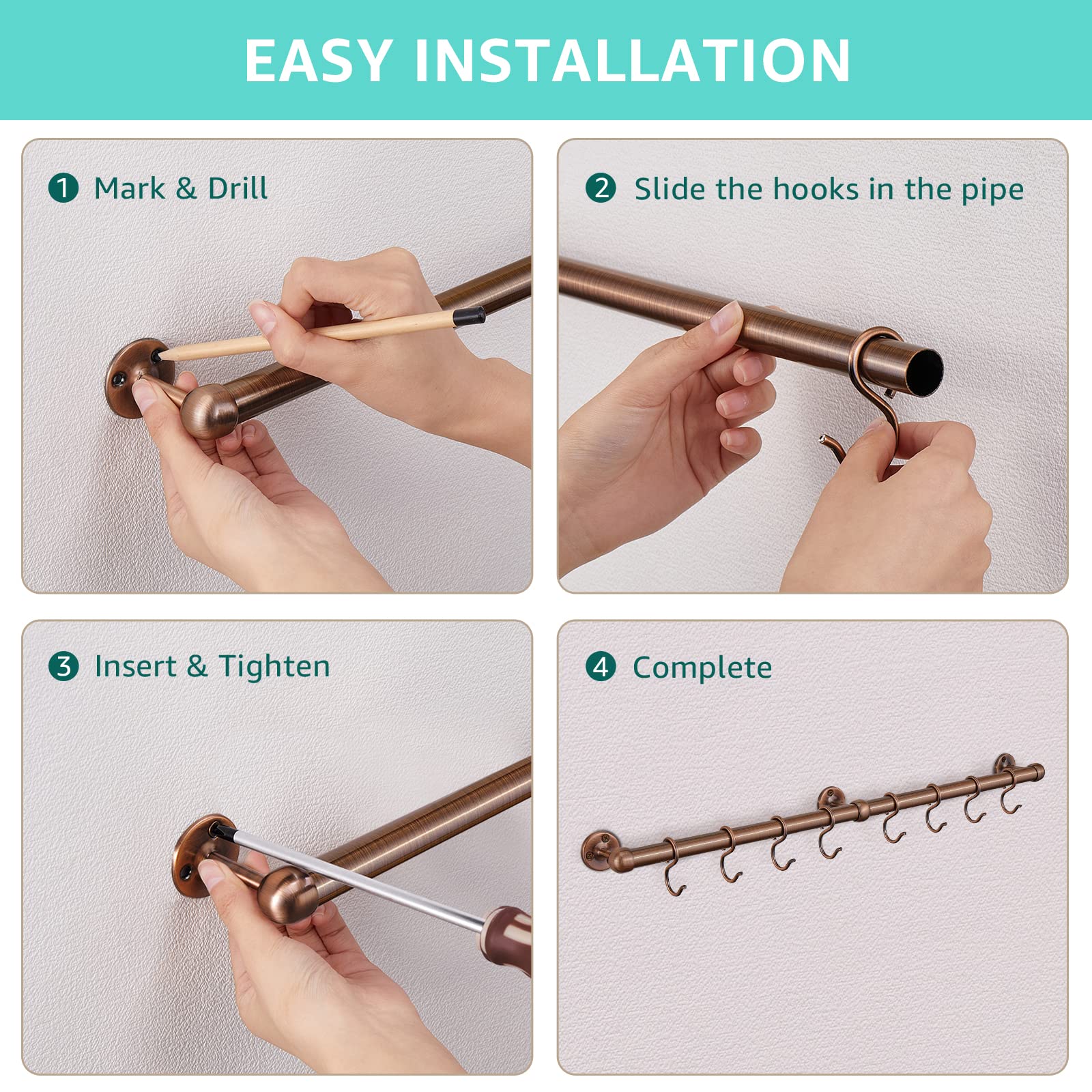 EASY INSTALLATION

1 Mark & Drill

2 Slide the hooks in the pipe

3 Insert & Tighten

4 Complete