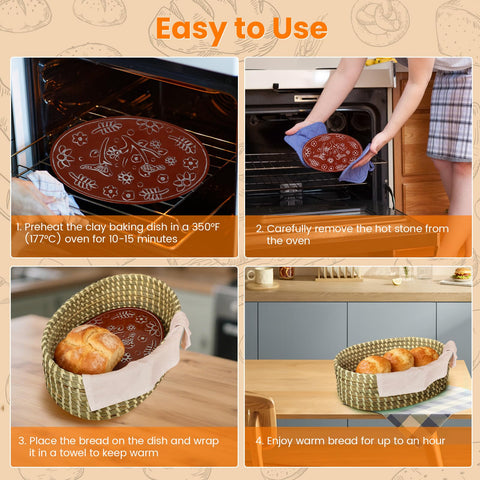 Easy to Use

1. Preheat the clay baking dish in a 350°F (177°C) oven for 10-15 minutes

2. Carefully remove the hot stone from the oven

3. Place the bread on the dish and wrap it in a towel to keep warm

4. Enjoy warm bread for up to an hour