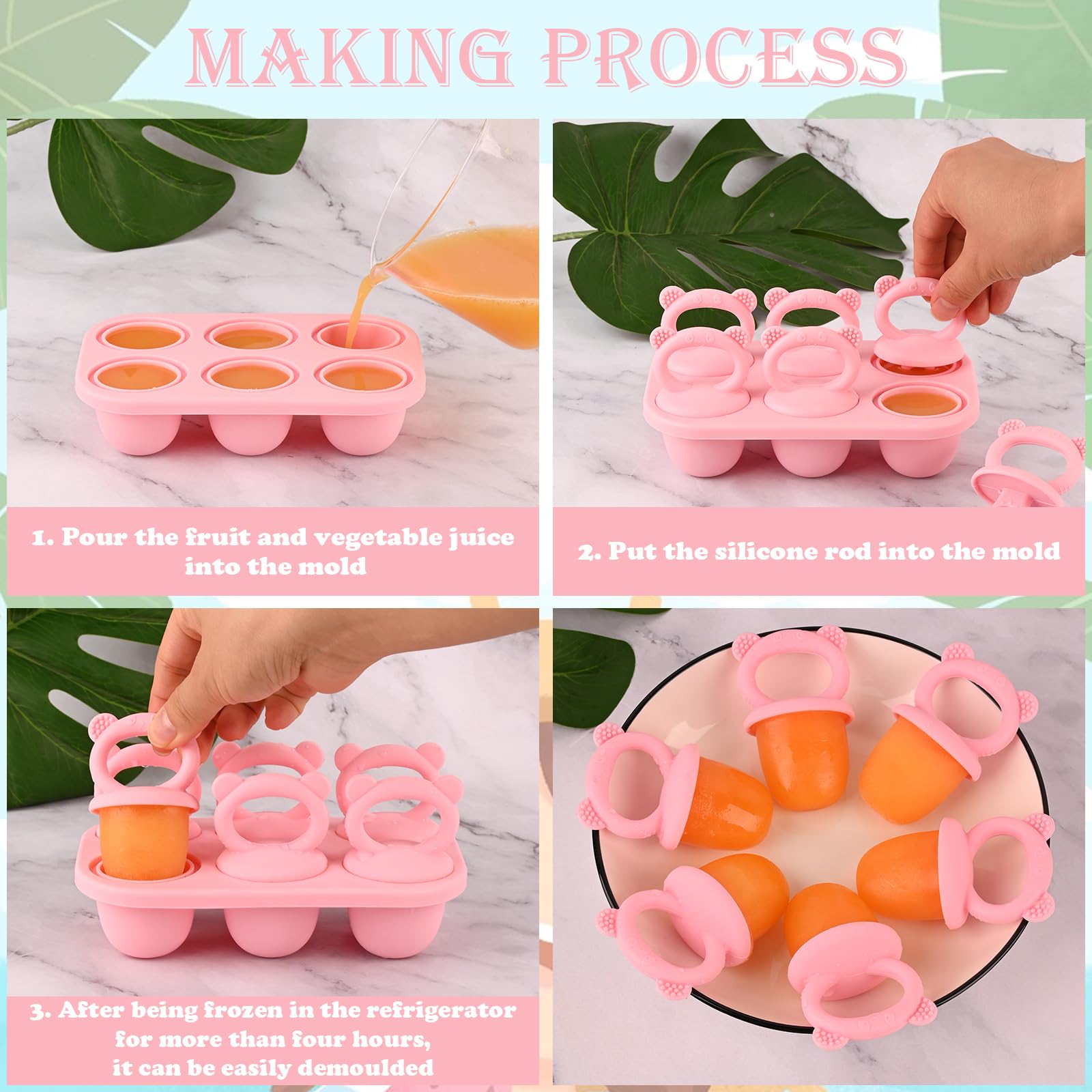 MAKING PROCESS

1. Pour the fruit and vegetable juice into the mold

2. Put the silicone rod into the mold

3. After being frozen in the refrigerator for more than four hours, it can be easily demoulded