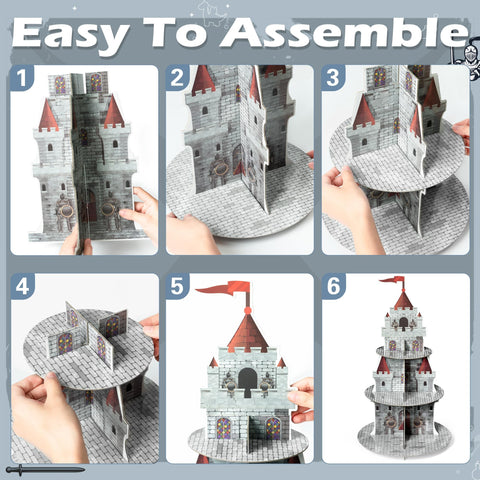 Easy To Assemble

1

2

3

4

5

6