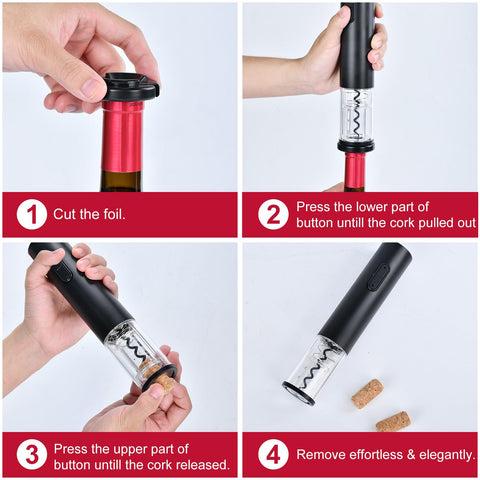 1 Cut the foil.

2 Press the lower part of button untill the cork pulled out

3 Press the upper part of button untill the cork released.

4 Remove effortless & elegantly.