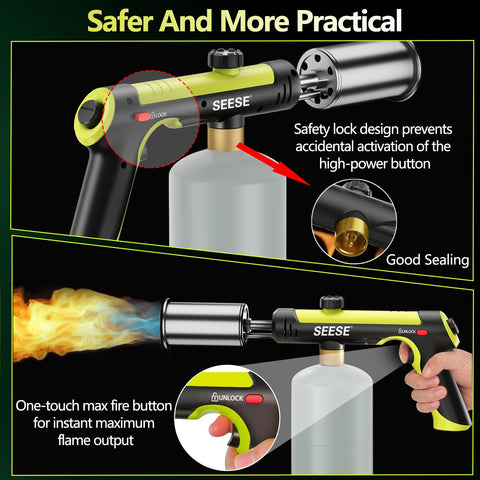 Safer And More Practical

LOCK

SEESE

Safety lock design prevents accidental activation of the high-power button

Good Sealing

SEESE

UNLOCK

UNLOCK

One-touch max fire button for instant maximum flame output