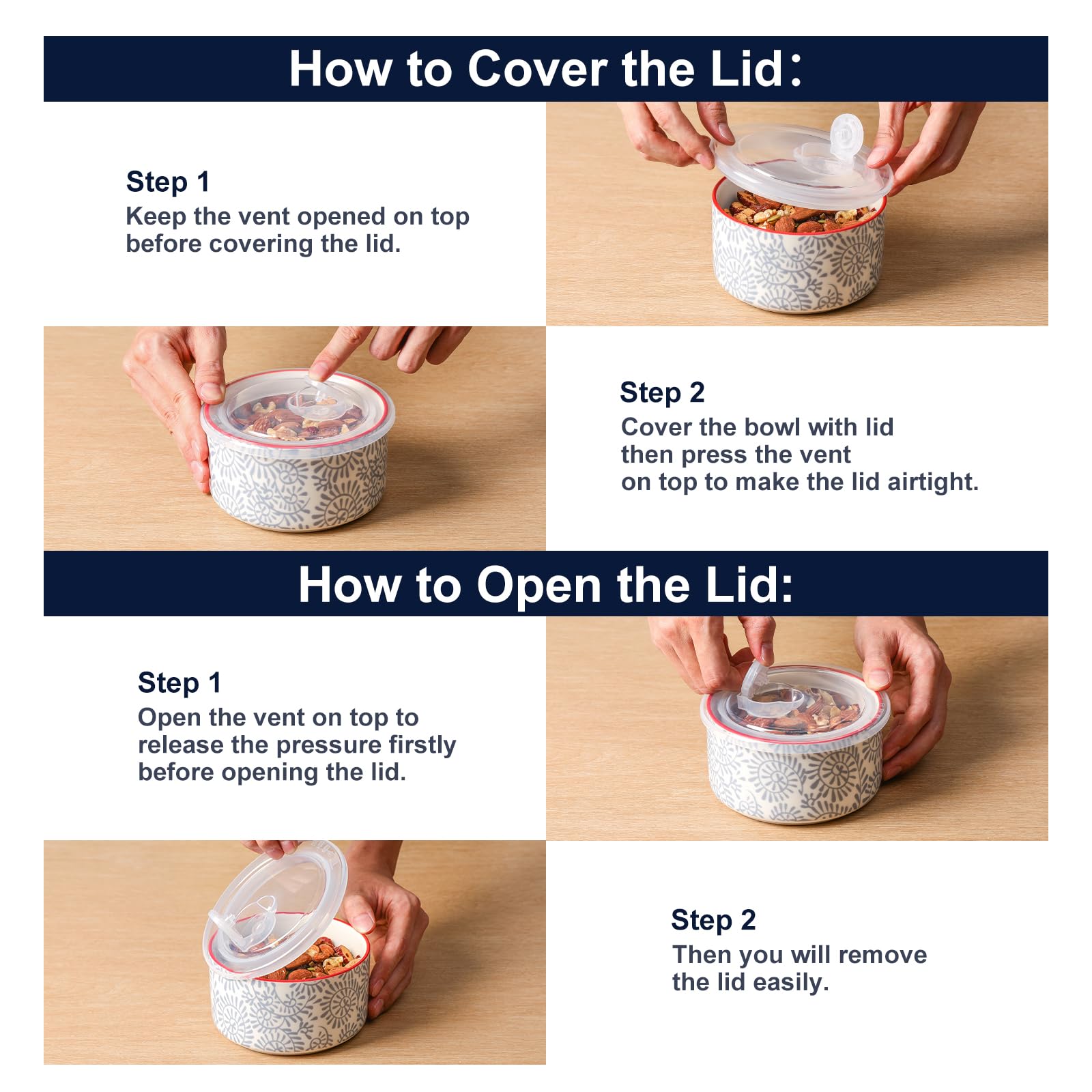 How to Cover the Lid:

Step 1
Keep the vent opened on top before covering the lid.

Step 2
Cover the bowl with lid then press the vent on top to make the lid airtight.

How to Open the Lid:

Step 1
Open the vent on top to release the pressure firstly before opening the lid.

Step 2
Then you will remove the lid easily.