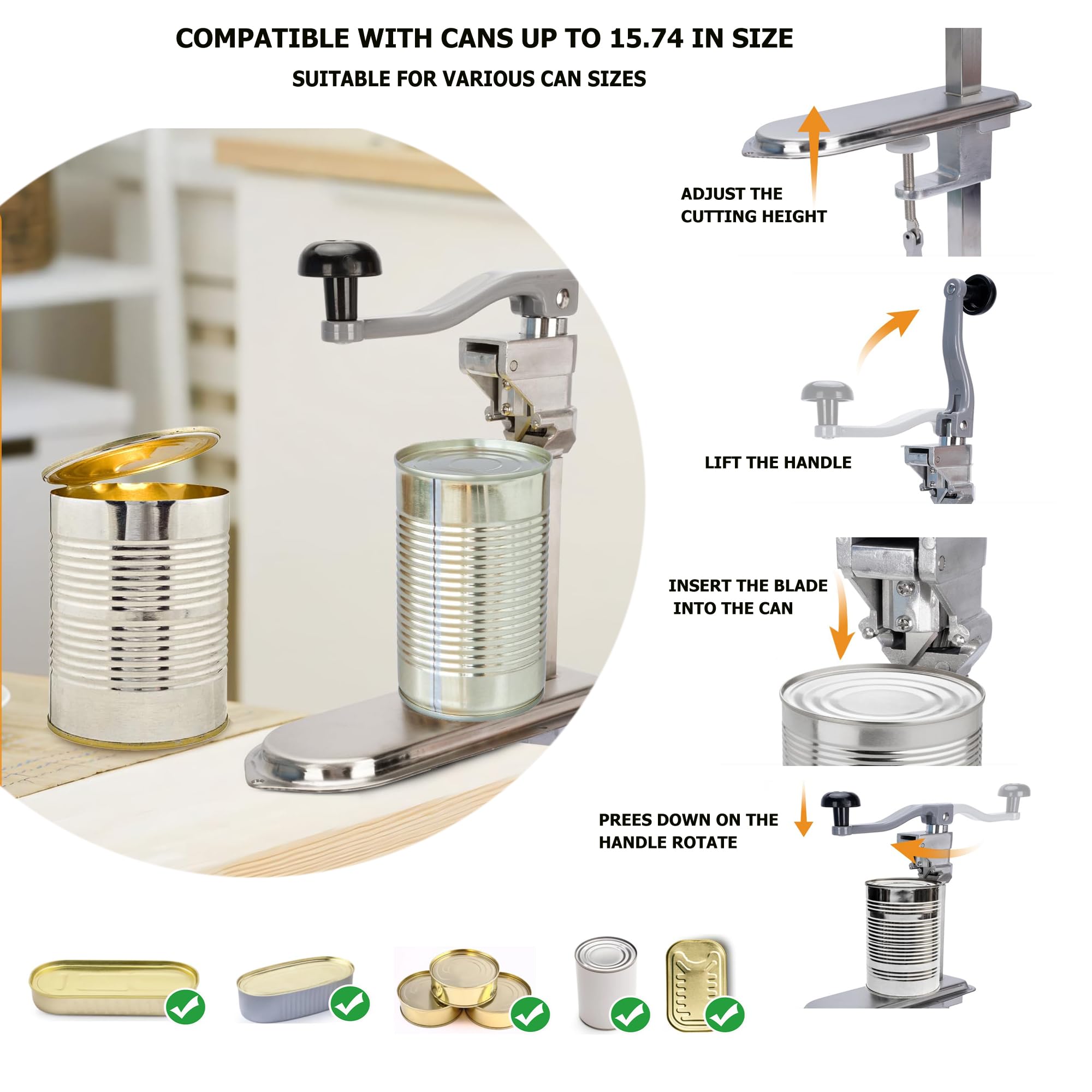 COMPATIBLE WITH CANS UP TO 15.74 IN SIZE
SUITABLE FOR VARIOUS CAN SIZES

ADJUST THE CUTTING HEIGHT

LIFT THE HANDLE

INSERT THE BLADE INTO THE CAN

PREES DOWN ON THE HANDLE ROTATE