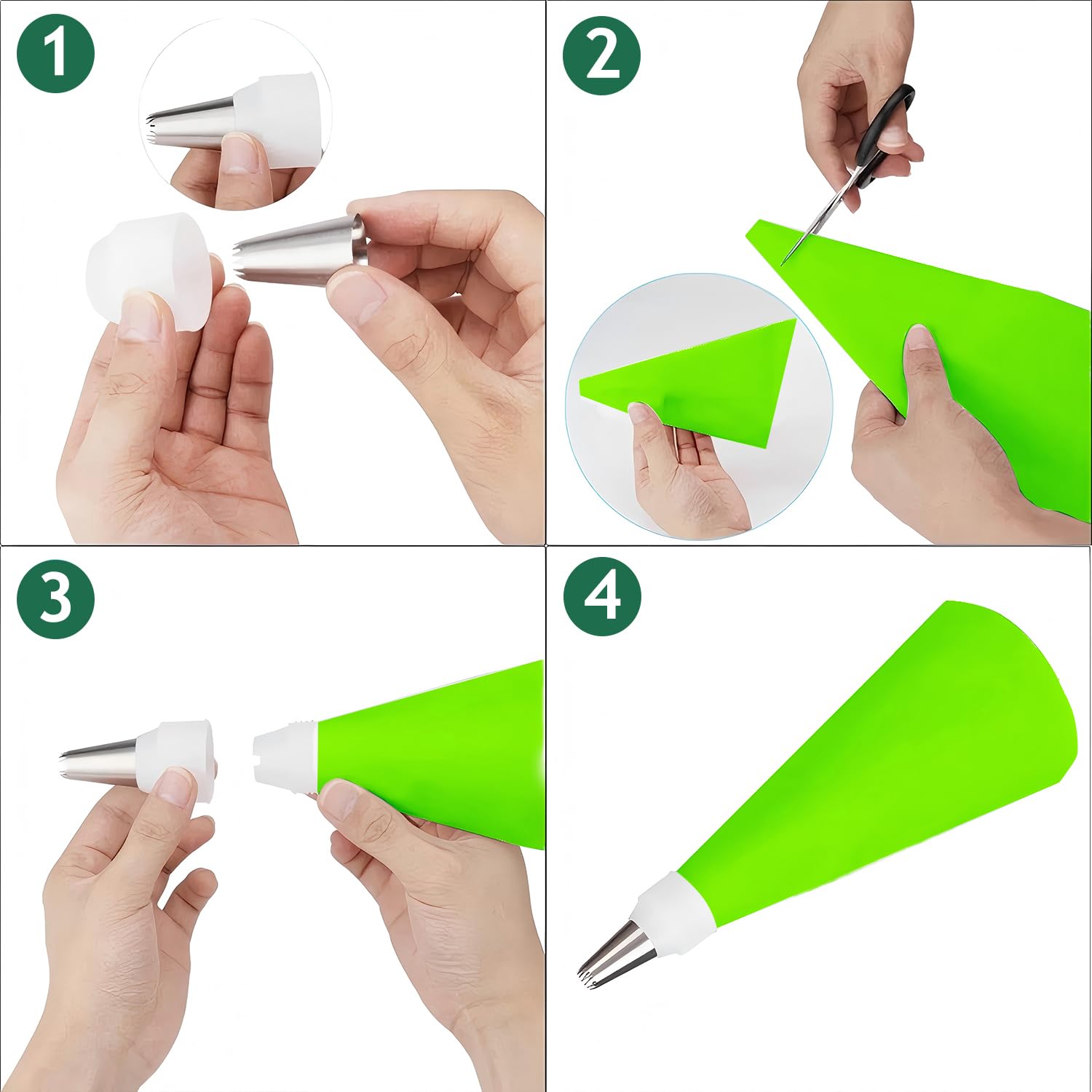 1

2

3

4