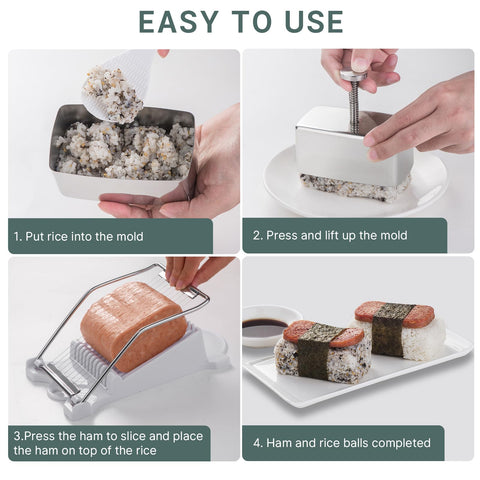 EASY TO USE

1. Put rice into the mold

2. Press and lift up the mold

3.Press the ham to slice and place the ham on top of the rice

4. Ham and rice balls completed