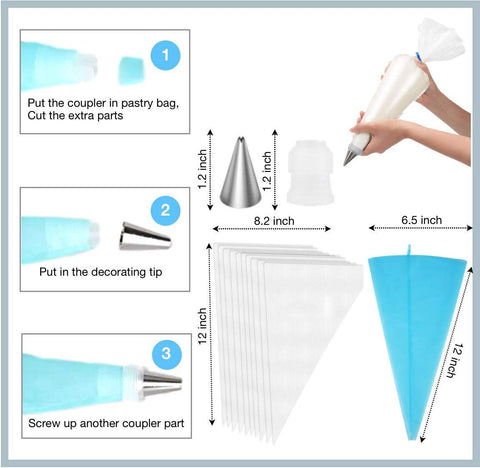 1
Put the coupler in pastry bag, Cut the extra parts

2
Put in the decorating tip

3
Screw up another coupler part

1.2 inch
1.2 inch
8.2 inch
6.5 inch
12 inch
12 inch