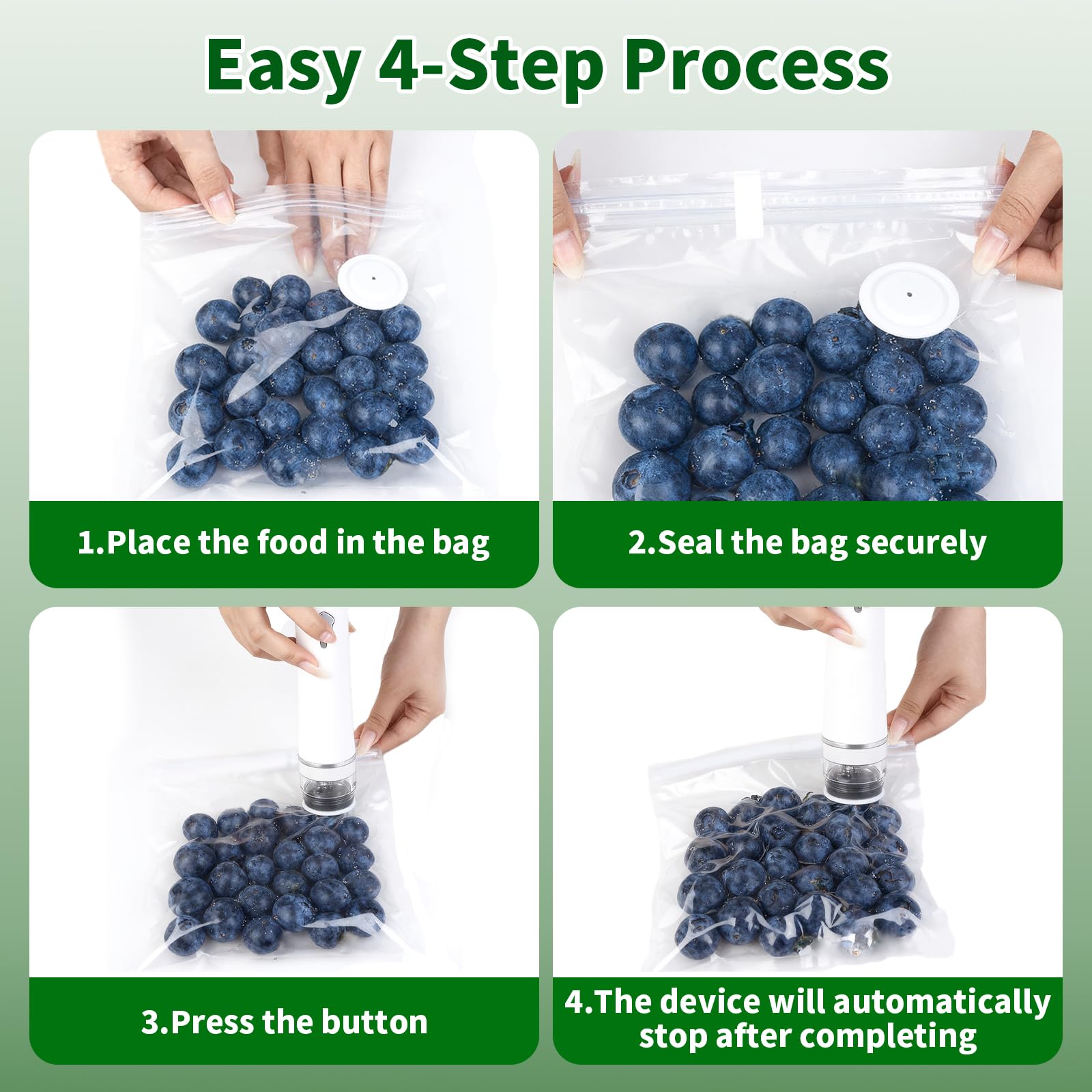 Easy 4-Step Process

1.Place the food in the bag

2.Seal the bag securely

3.Press the button

4.The device will automatically stop after completing