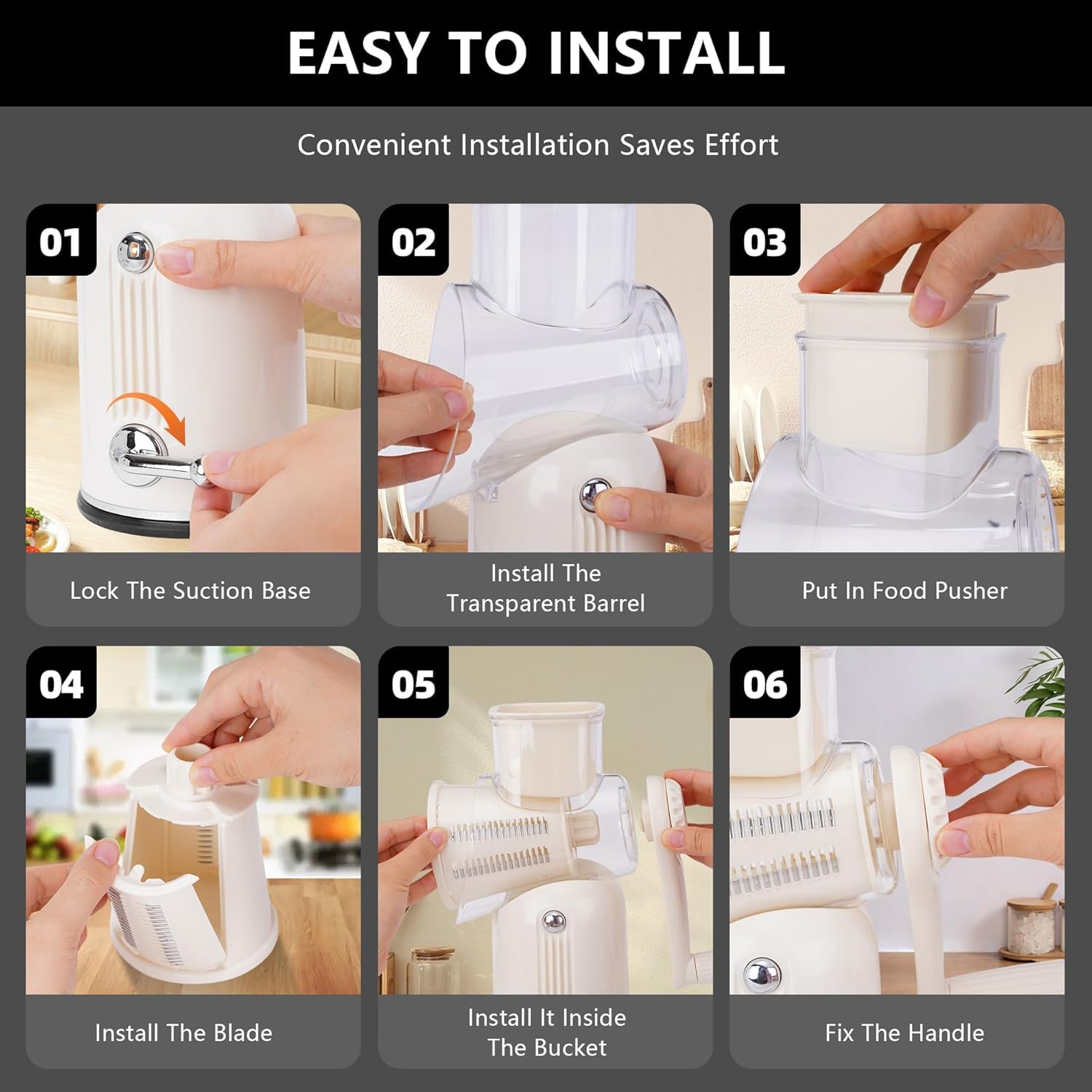 EASY TO INSTALL

Convenient Installation Saves Effort

01

Lock The Suction Base

02

Install The Transparent Barrel

03

Put In Food Pusher

04

Install The Blade

05

Install It Inside The Bucket

06

Fix The Handle