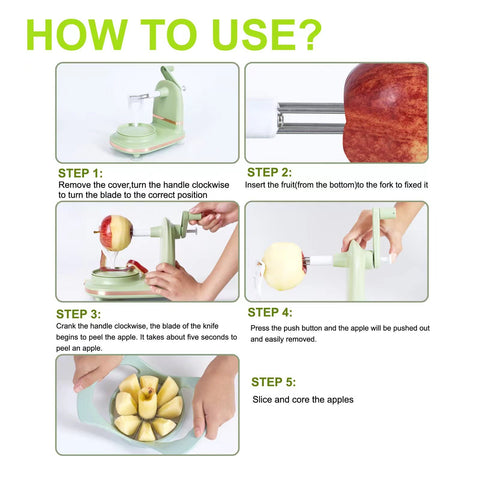 HOW TO USE?

STEP 1:
Remove the cover,turn the handle clockwise to turn the blade to the correct position

STEP 2:
Insert the fruit(from the bottom)to the fork to fixed it

STEP 3:
Crank the handle clockwise, the blade of the knife begins to peel the apple. It takes about five seconds to peel an apple.

STEP 4:
Press the push button and the apple will be pushed out and easily removed.

STEP 5:
Slice and core the apples