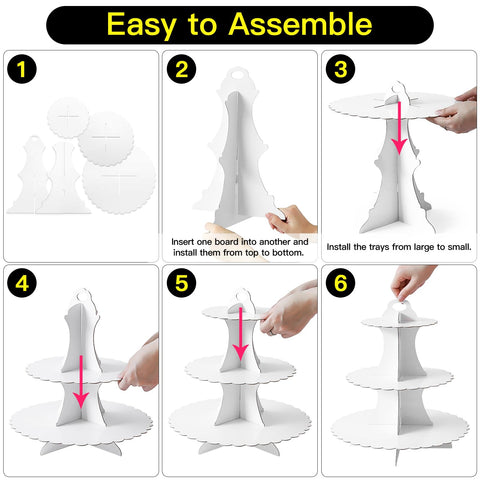 Easy to Assemble

1

2

Insert one board into another and install them from top to bottom.

3

Install the trays from large to small.

4

5

6