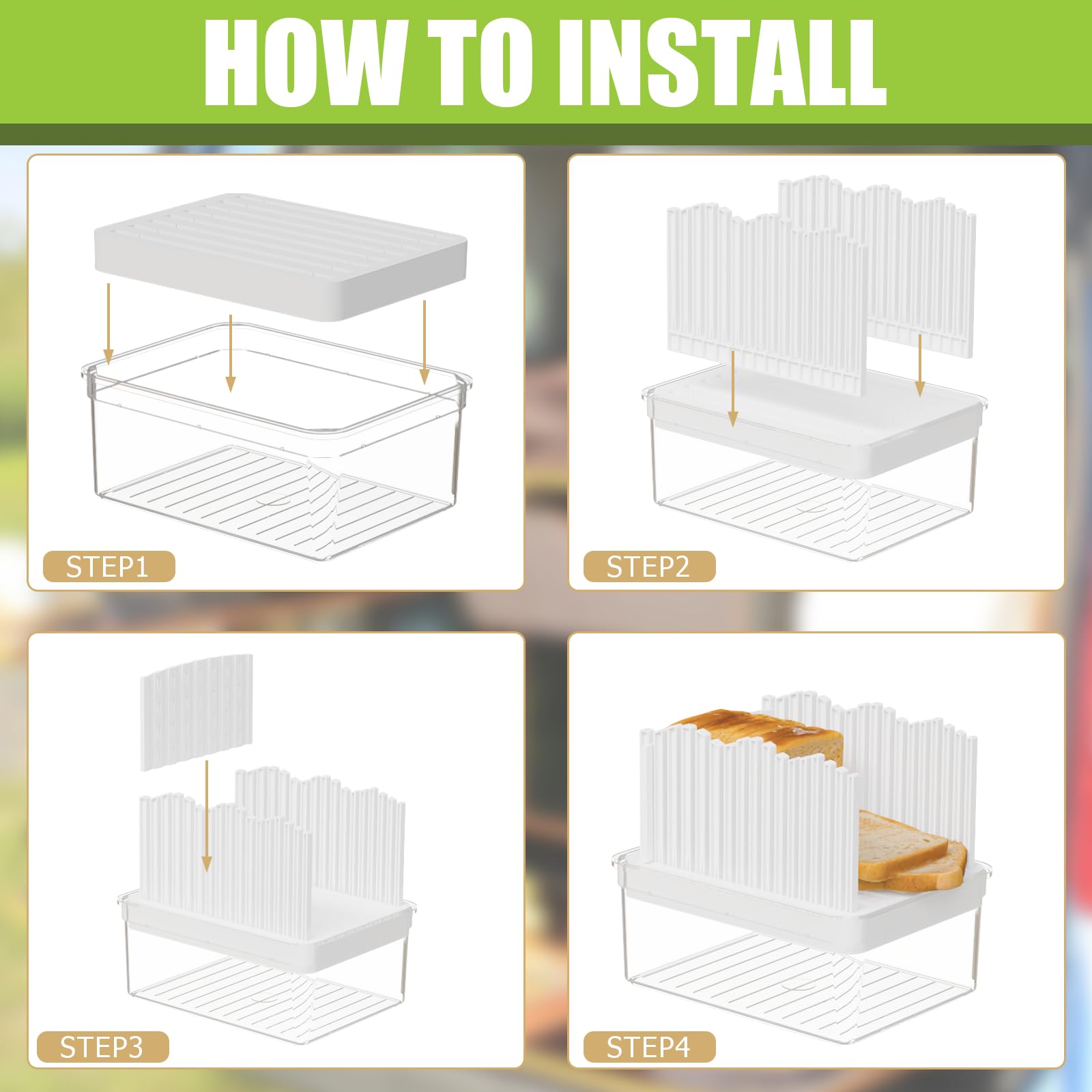 HOW TO INSTALL

STEP1

STEP2

STEP3

STEP4