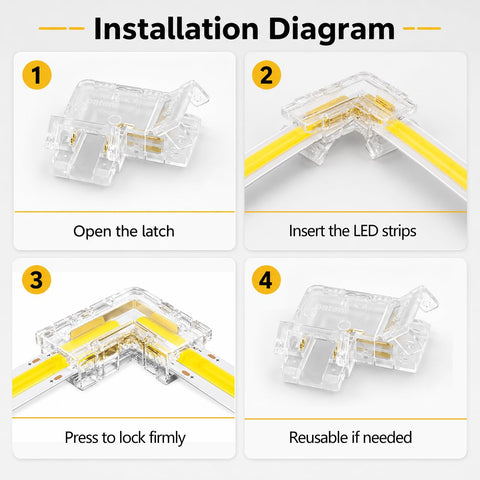 Installation Diagram

1

Open the latch

2

Insert the LED strips

3

Press to lock firmly

4

Reusable if needed