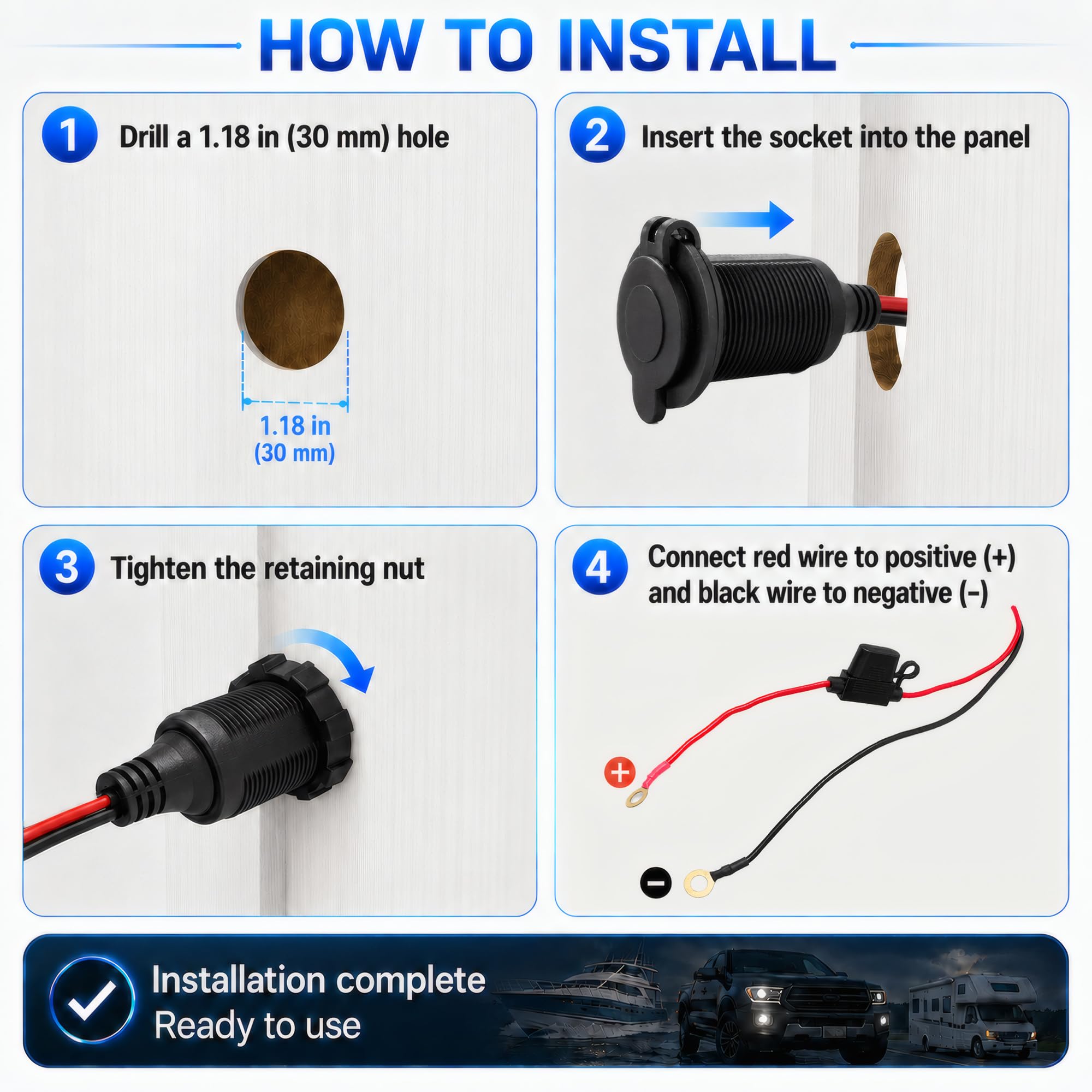 HOW TO INSTALL

1 Drill a 1.18 in (30 mm) hole

1.18 in (30 mm)

2 Insert the socket into the panel

3 Tighten the retaining nut

4 Connect red wire to positive (+) and black wire to negative (-)

+

-

Installation complete
Ready to use