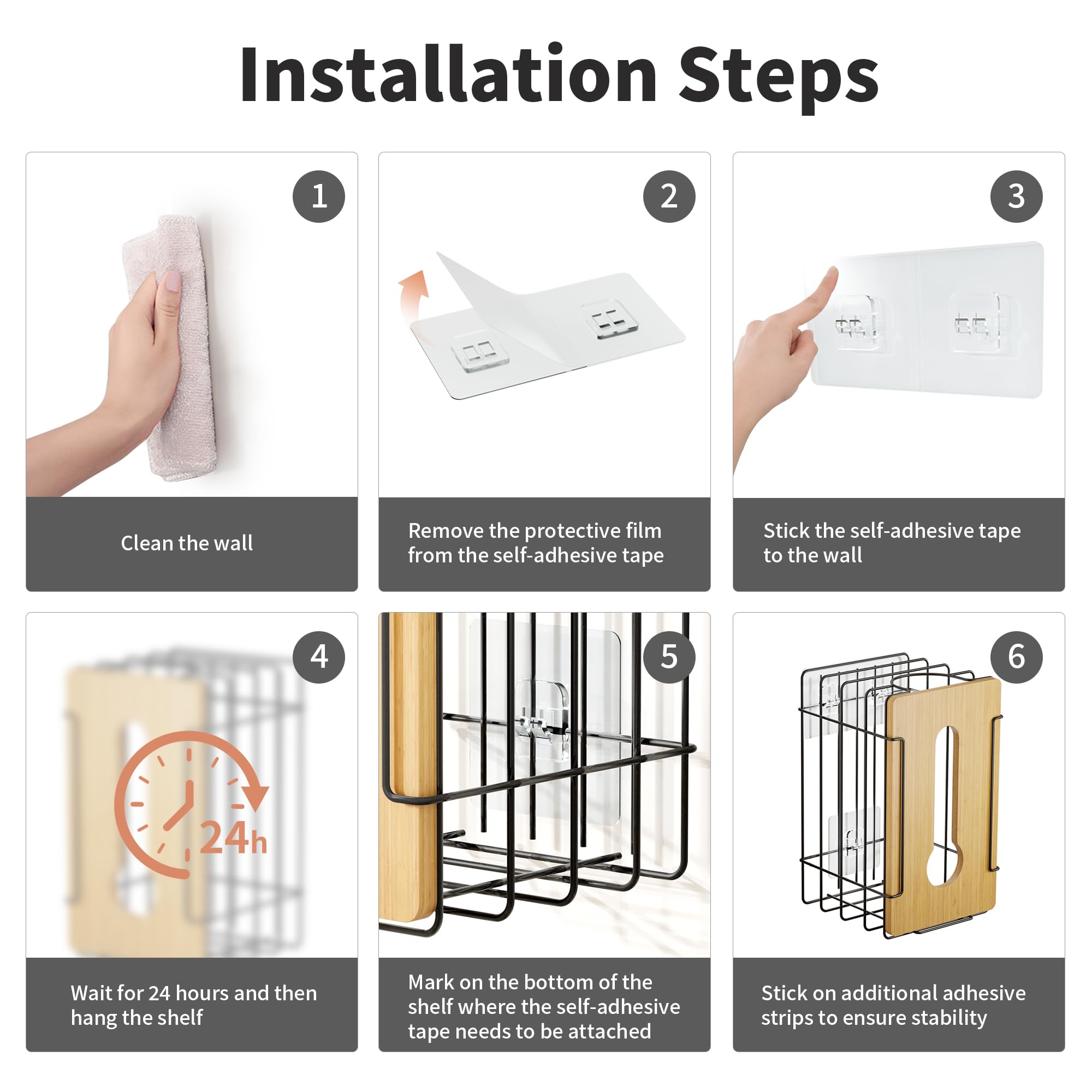 Installation Steps

1

Clean the wall

2

Remove the protective film from the self-adhesive tape

3

Stick the self-adhesive tape to the wall

4

24h

Wait for 24 hours and then hang the shelf

5

Mark on the bottom of the shelf where the self-adhesive tape needs to be attached

6

Stick on additional adhesive strips to ensure stability