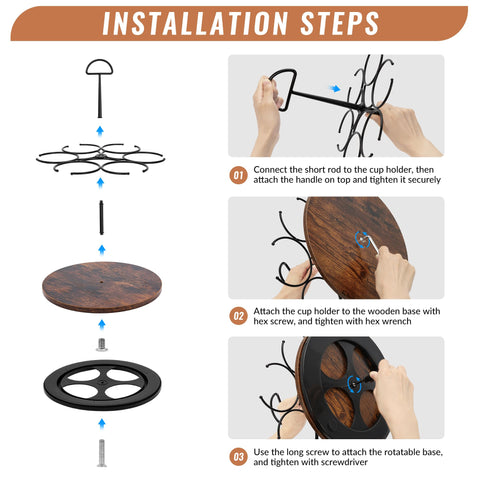 INSTALLATION STEPS

01 Connect the short rod to the cup holder, then attach the handle on top and tighten it securely

02 Attach the cup holder to the wooden base with hex screw, and tighten with hex wrench

03 Use the long screw to attach the rotatable base, and tighten with screwdriver