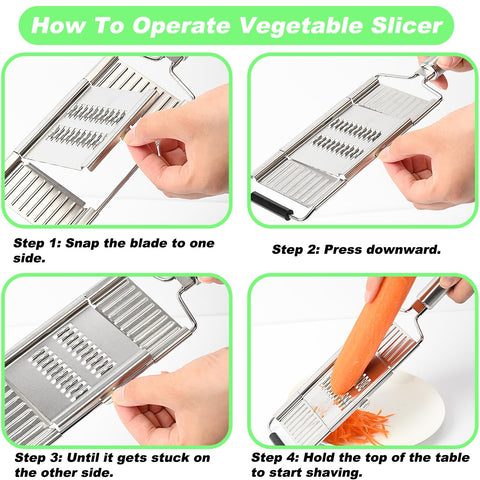 How To Operate Vegetable Slicer

Step 1: Snap the blade to one side.

Step 2: Press downward.

Step 3: Until it gets stuck on the other side.

Step 4: Hold the top of the table to start shaving.