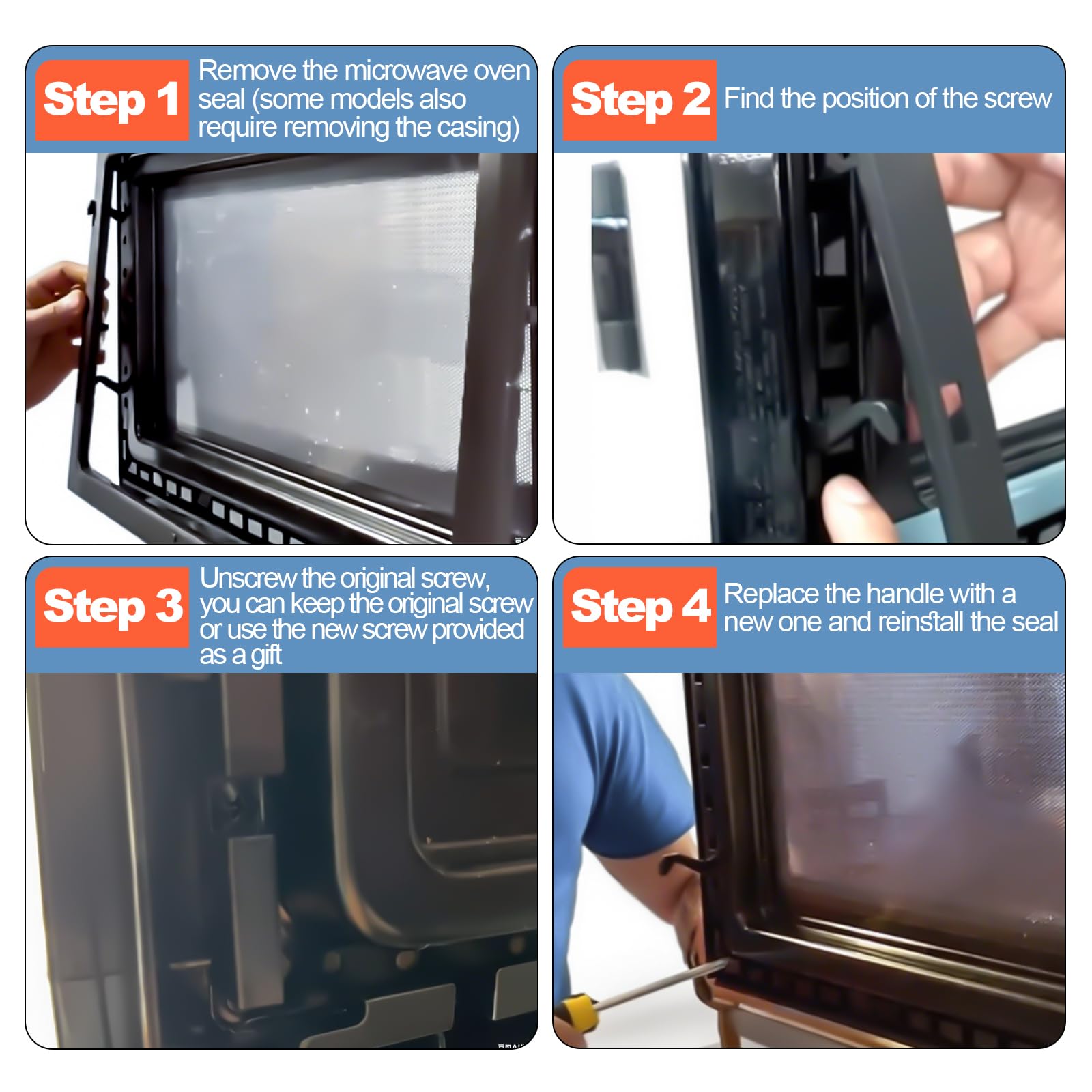 Step 1 Remove the microwave oven seal (some models also require removing the casing)

Step 2 Find the position of the screw

Step 3 Unscrew the original screw, you can keep the original screw or use the new screw provided as a gift

Step 4 Replace the handle with a new one and reinstall the seal