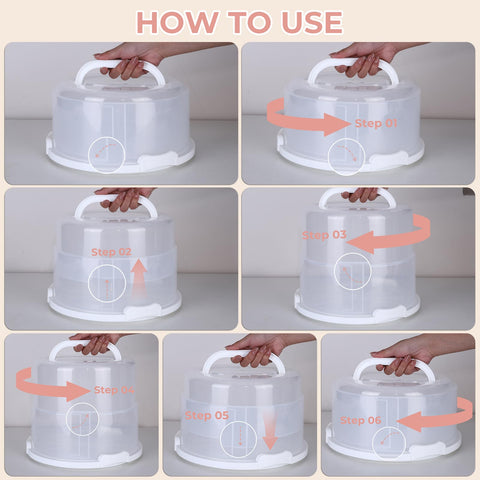 HOW TO USE

Step 01

Step 02

Step 03

Step 04

Step 05

Step 06