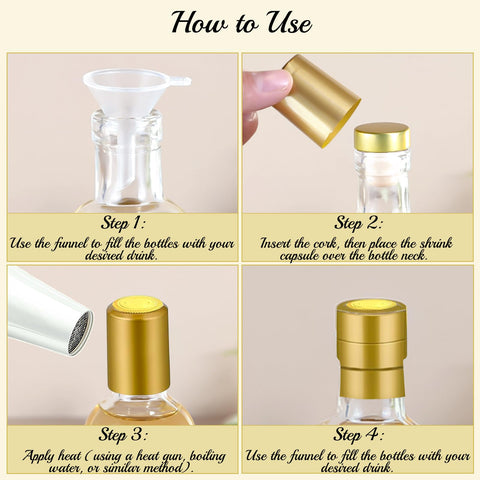 How to Use

Step 1:
Use the funnel to fill the bottles with your desired drink.

Step 2:
Insert the cork, then place the shrink capsule over the bottle neck.

Step 3:
Apply heat ( using a heat gun, boiling water, or similar method).

Step 4:
Use the funnel to fill the bottles with your desired drink.