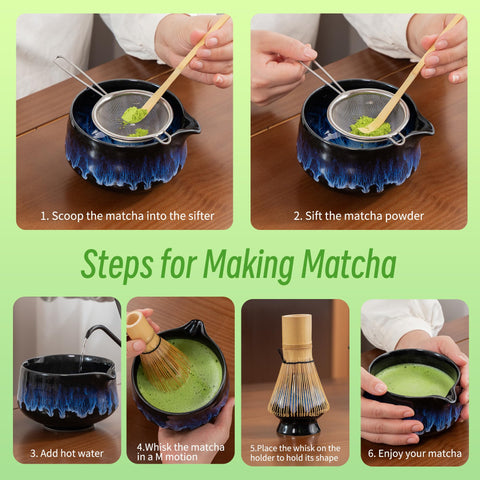 1. Scoop the matcha into the sifter

2. Sift the matcha powder

Steps for Making Matcha

3. Add hot water

4.Whisk the matcha in a M motion

5.Place the whisk on the holder to hold its shape

6. Enjoy your matcha