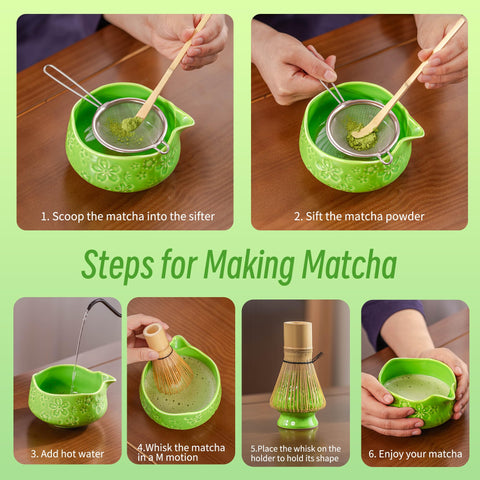 1. Scoop the matcha into the sifter

2. Sift the matcha powder

Steps for Making Matcha

3. Add hot water

4.Whisk the matcha in a M motion

5.Place the whisk on the holder to hold its shape

6. Enjoy your matcha