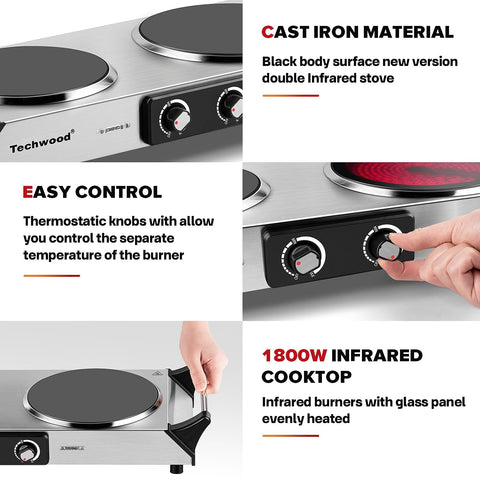 Techwood®

CAST IRON MATERIAL

Black body surface new version double Infrared stove

EASY CONTROL

Thermostatic knobs with allow you control the separate temperature of the burner

1800W INFRARED COOKTOP

Infrared burners with glass panel evenly heated