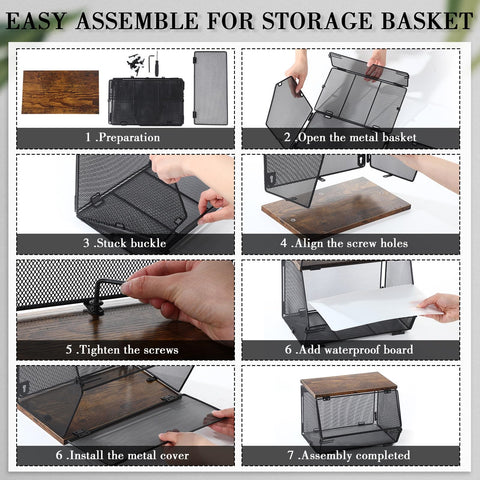 EASY ASSEMBLE FOR STORAGE BASKET

1 .Preparation

2 .Open the metal basket

3 .Stuck buckle

4 .Align the screw holes

5 .Tighten the screws

6 .Add waterproof board

6 .Install the metal cover

7 .Assembly completed