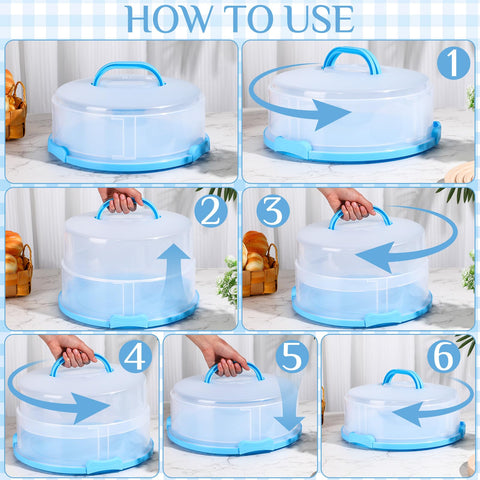 HOW TO USE

1

2

3

4

5

6