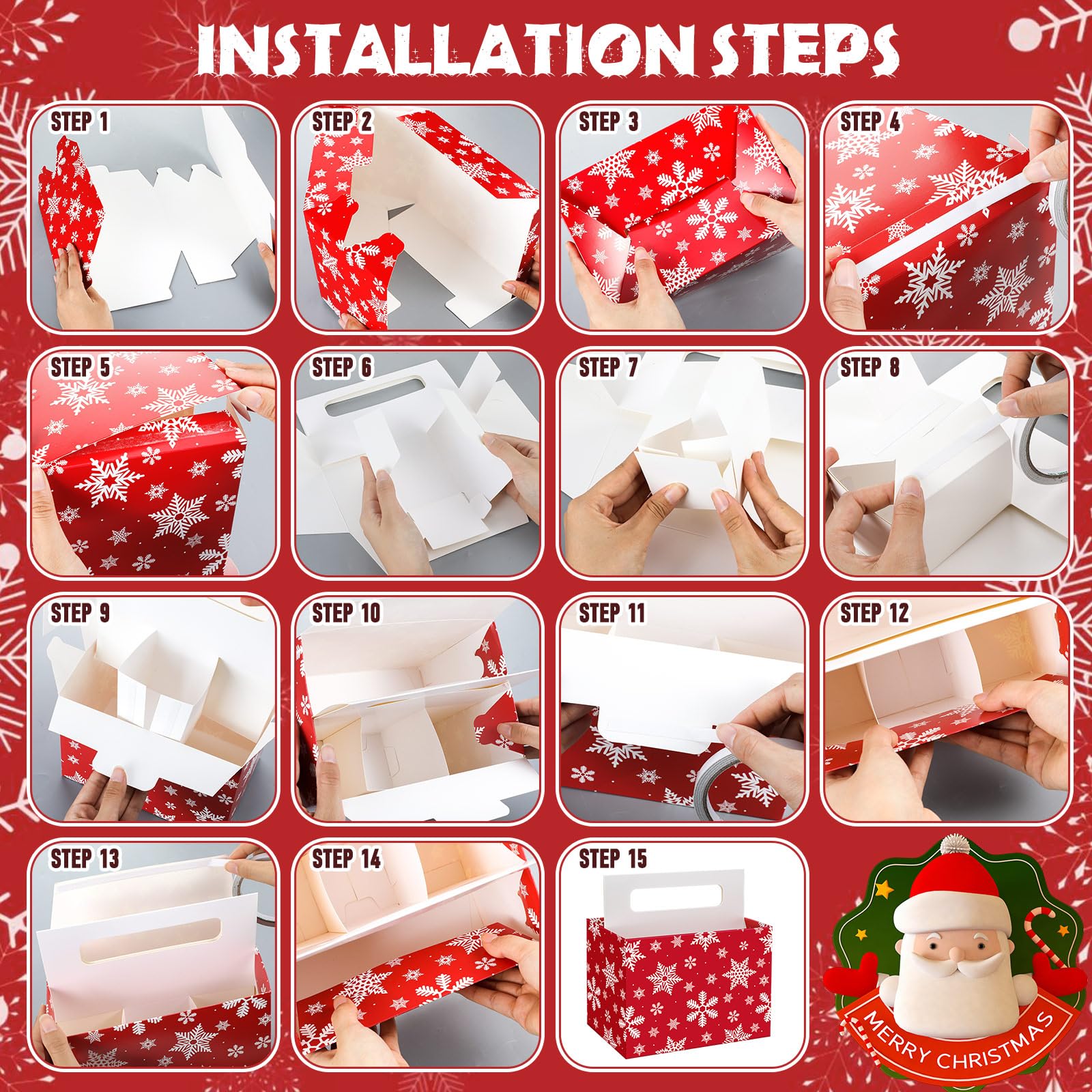 INSTALLATION STEPS

STEP 1

STEP 2

STEP 3

STEP 4

STEP 5

STEP 6

STEP 7

STEP 8

STEP 9

STEP 10

STEP 11

STEP 12

STEP 13

STEP 14

STEP 15

MERRY CHRISTMAS