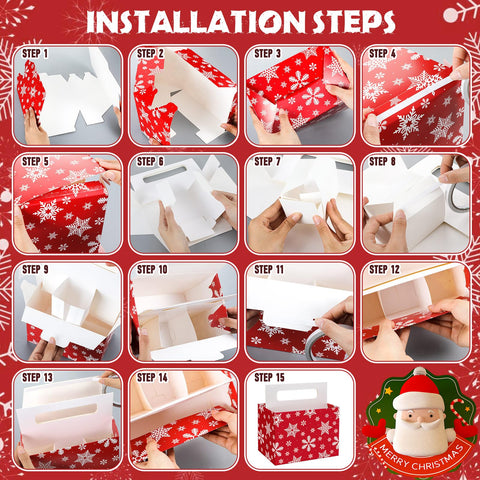 INSTALLATION STEPS

STEP 1

STEP 2

STEP 3

STEP 4

STEP 5

STEP 6

STEP 7

STEP 8

STEP 9

STEP 10

STEP 11

STEP 12

STEP 13

STEP 14

STEP 15

MERRY CHRISTMAS