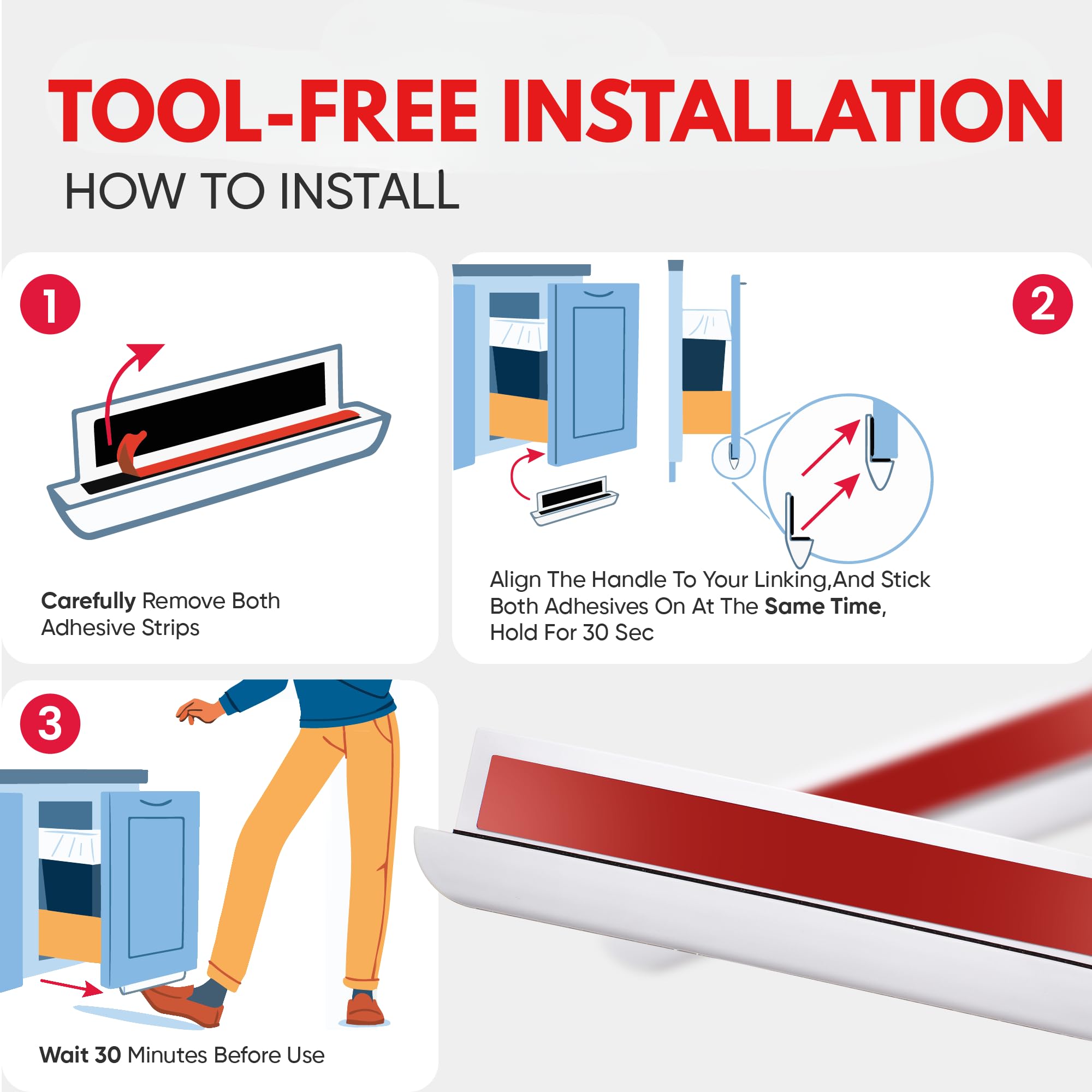 TOOL-FREE INSTALLATION

HOW TO INSTALL

1

Carefully Remove Both Adhesive Strips

2

Align The Handle To Your Linking,And Stick Both Adhesives On At The Same Time, Hold For 30 Sec

3

Wait 30 Minutes Before Use