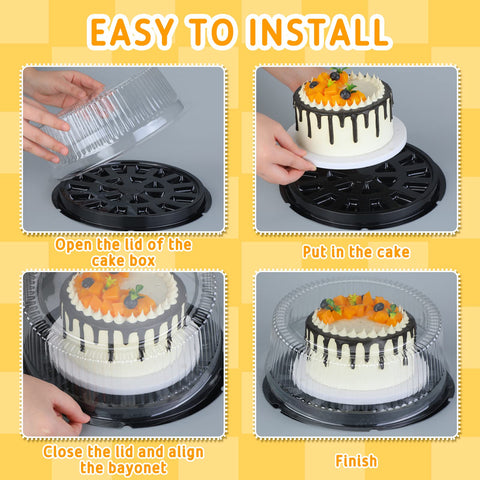 EASY TO INSTALL

Open the lid of the cake box

Put in the cake

Close the lid and align the bayonet

Finish