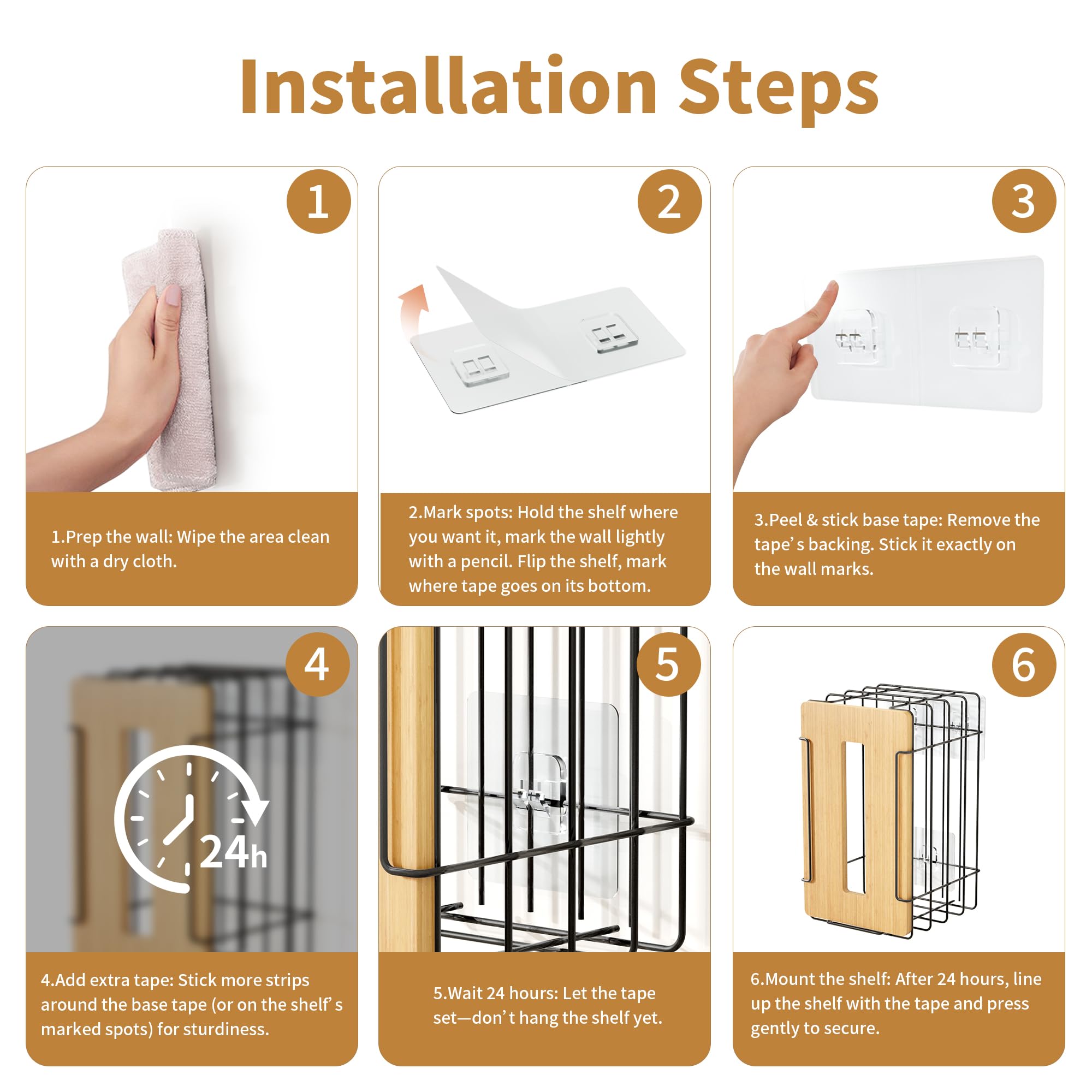 Installation Steps

1

1.Prep the wall: Wipe the area clean with a dry cloth.

2

2.Mark spots: Hold the shelf where you want it, mark the wall lightly with a pencil. Flip the shelf, mark where tape goes on its bottom.

3

3.Peel & stick base tape: Remove the tape's backing. Stick it exactly on the wall marks.

4

24h

4.Add extra tape: Stick more strips around the base tape (or on the shelf's marked spots) for sturdiness.

5

5.Wait 24 hours: Let the tape set—don't hang the shelf yet.

6

6.Mount the shelf: After 24 hours, line up the shelf with the tape and press gently to secure.