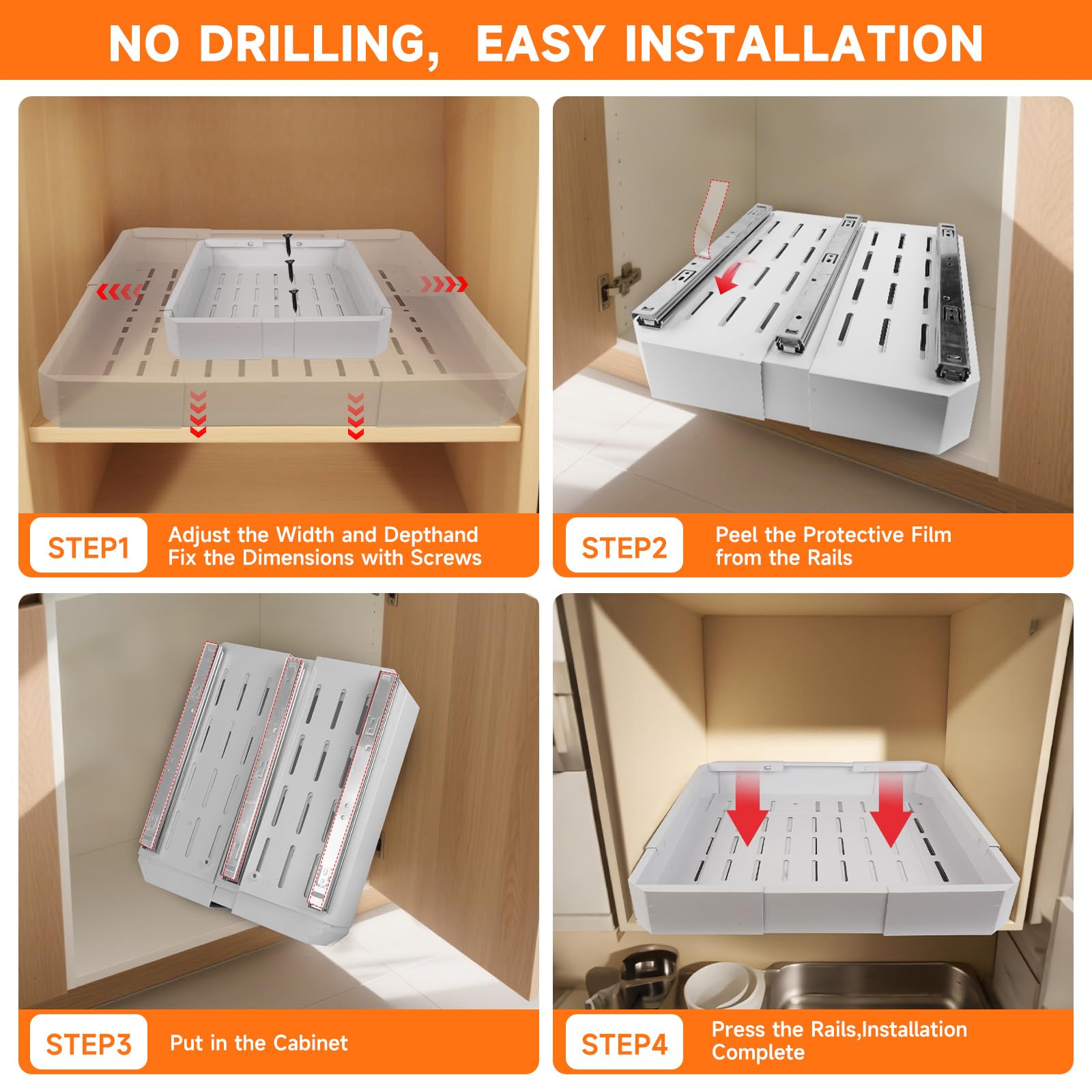 NO DRILLING, EASY INSTALLATION

STEP1
Adjust the Width and Depthand Fix the Dimensions with Screws

STEP2
Peel the Protective Film from the Rails

STEP3
Put in the Cabinet

STEP4
Press the Rails,Installation Complete