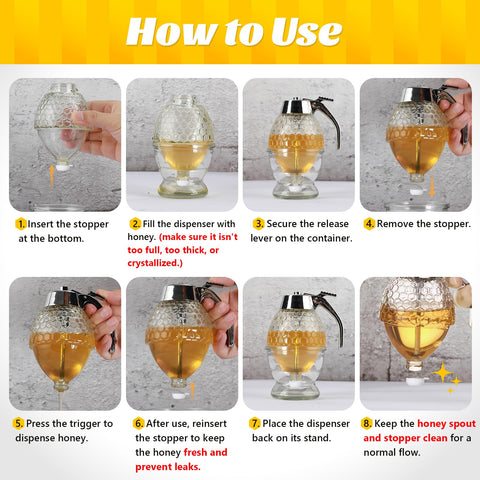 How to Use

1. Insert the stopper at the bottom.

2. Fill the dispenser with honey. (make sure it isn't too full, too thick, or crystallized.)

3. Secure the release lever on the container.

4. Remove the stopper.

5. Press the trigger to dispense honey.

6. After use, reinsert the stopper to keep the honey fresh and prevent leaks.

7. Place the dispenser back on its stand.

8. Keep the honey spout and stopper clean for a normal flow.