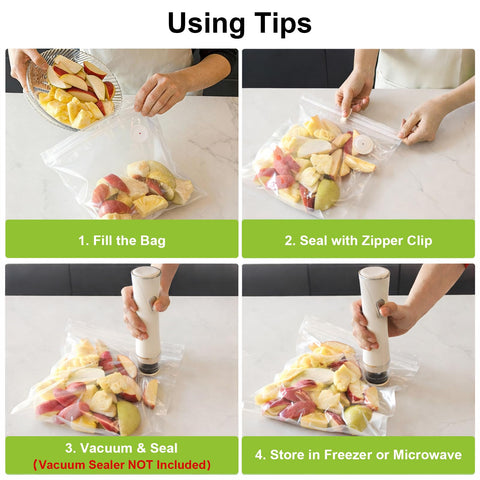 Using Tips

1. Fill the Bag

2. Seal with Zipper Clip

3. Vacuum & Seal
(Vacuum Sealer NOT Included)

4. Store in Freezer or Microwave