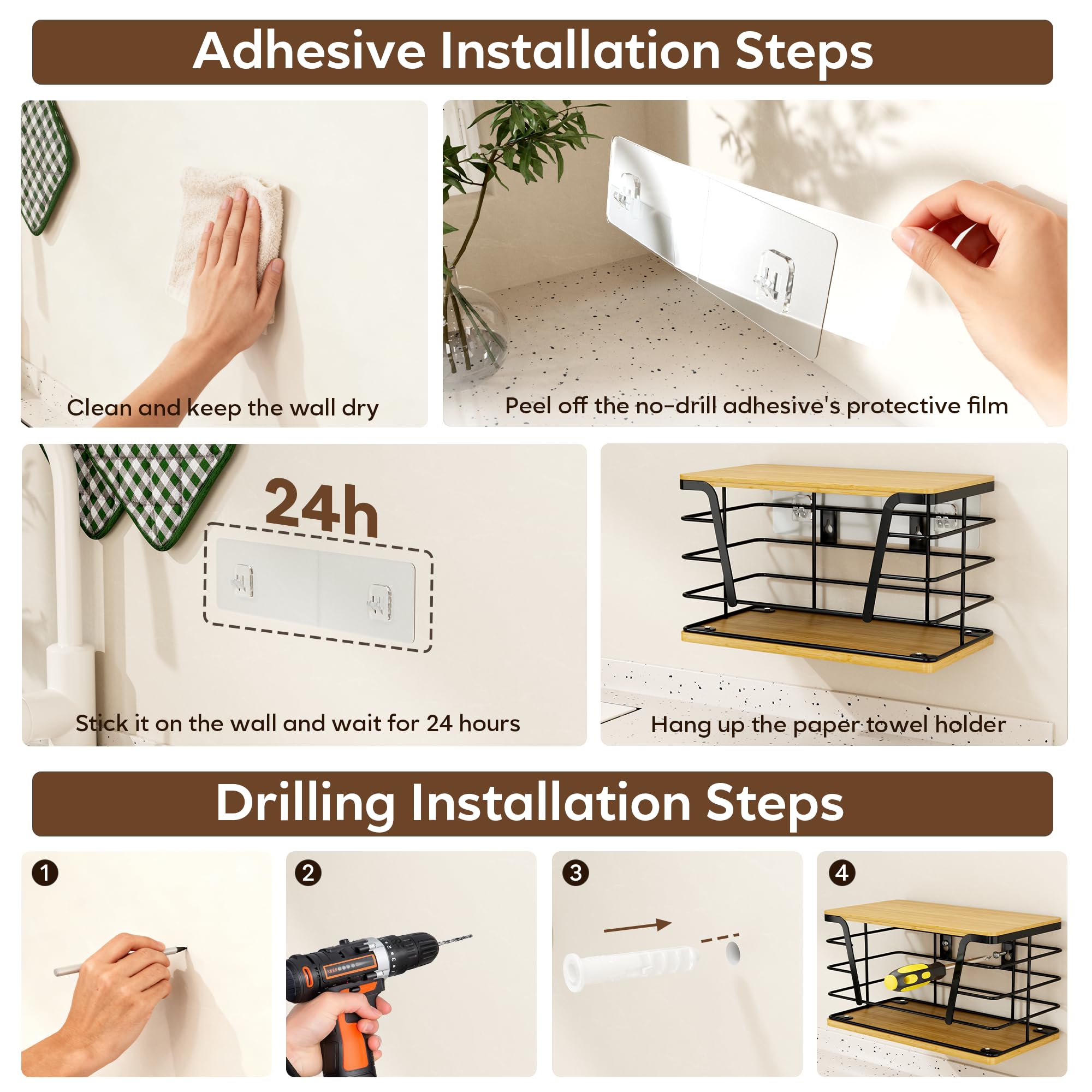 Adhesive Installation Steps

Clean and keep the wall dry

Peel off the no-drill adhesive's protective film

24h

Stick it on the wall and wait for 24 hours

Hang up the paper towel holder

Drilling Installation Steps

1

2

3

4