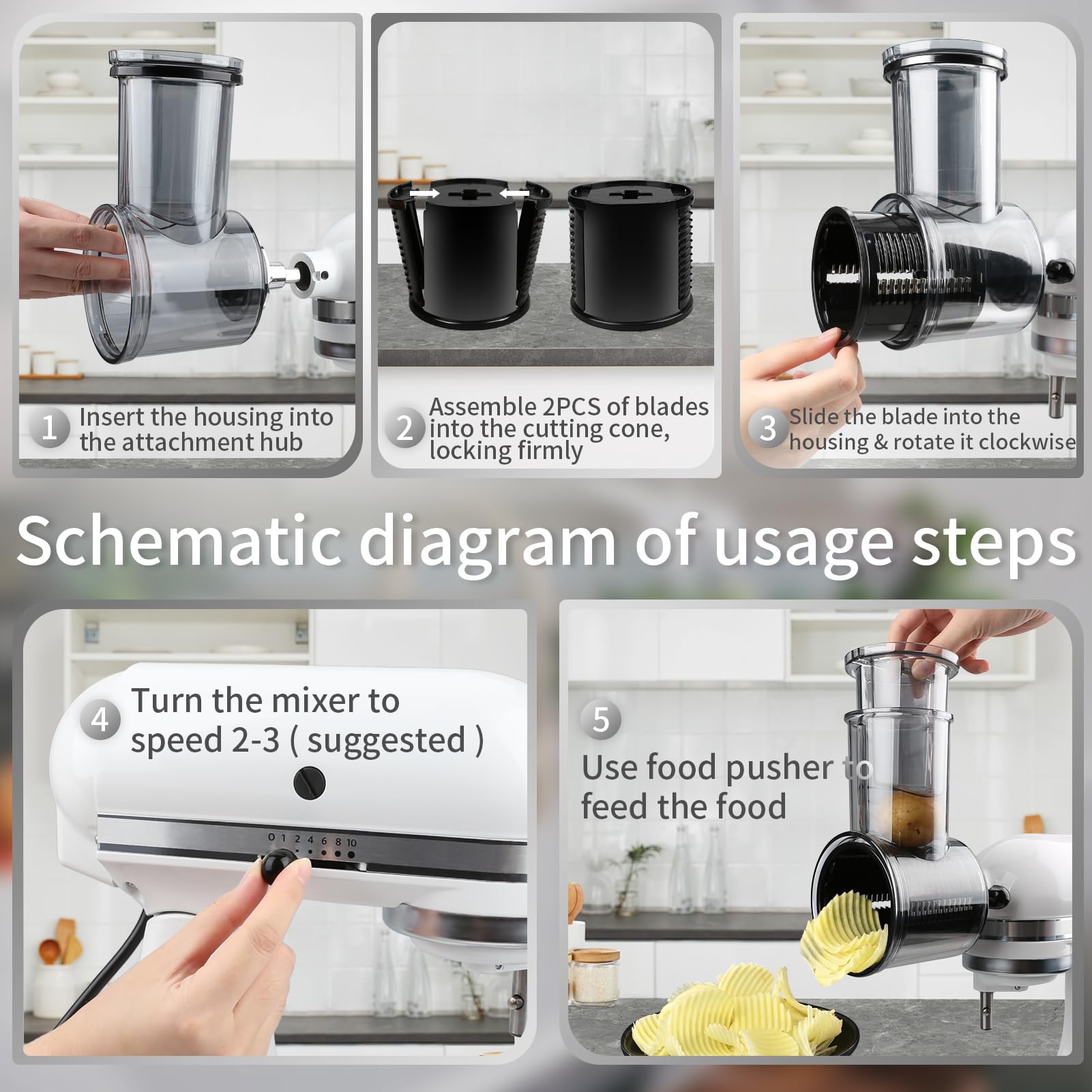 1 Insert the housing into the attachment hub

2 Assemble 2PCS of blades into the cutting cone, locking firmly

3 Slide the blade into the housing & rotate it clockwise

Schematic diagram of usage steps

4 Turn the mixer to speed 2-3 ( suggested )

0 1 2 4 6 8 10

5 Use food pusher to feed the food