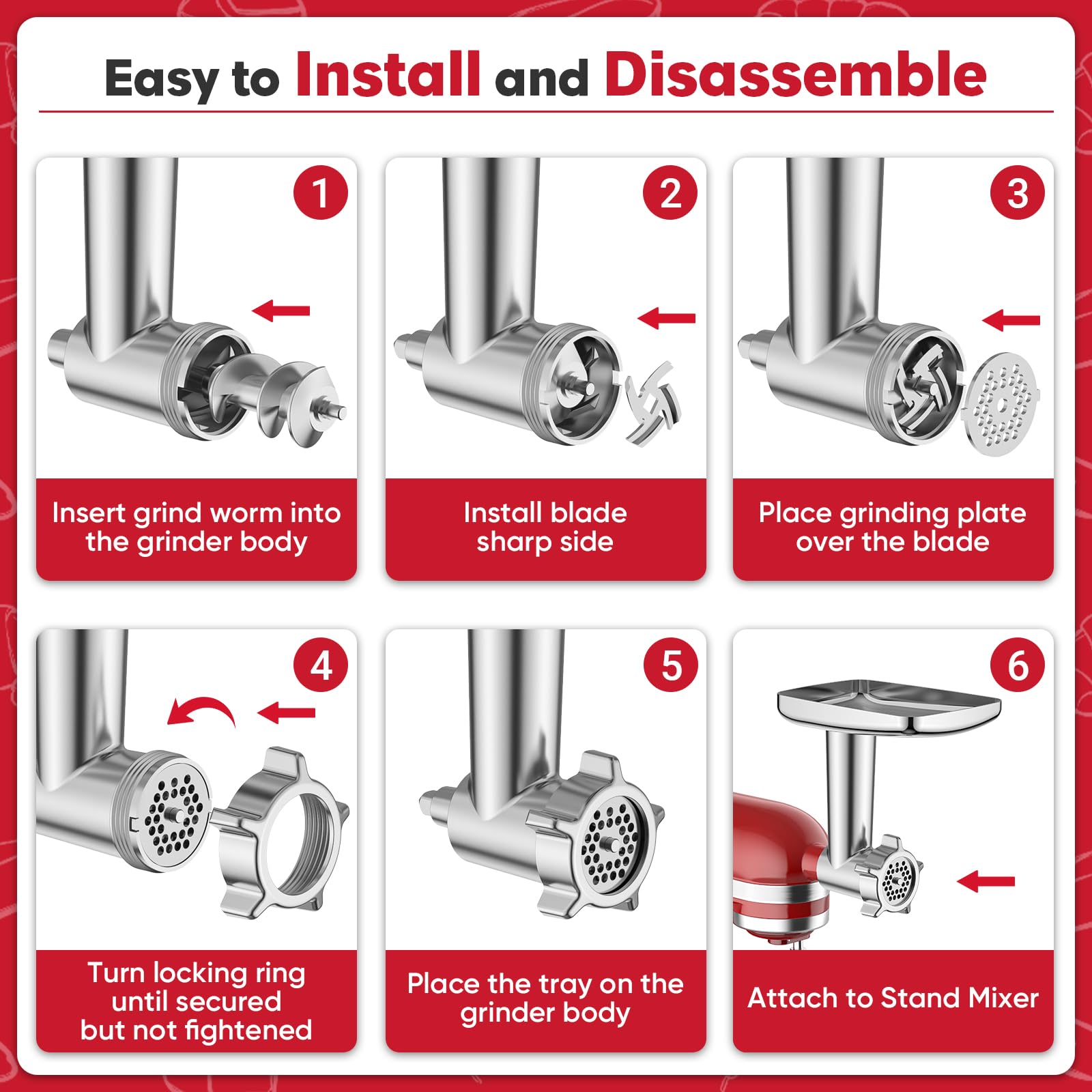 Easy to Install and Disassemble

1

Insert grind worm into the grinder body

2

Install blade sharp side

3

Place grinding plate over the blade

4

Turn locking ring until secured but not fightened

5

Place the tray on the grinder body

6

Attach to Stand Mixer