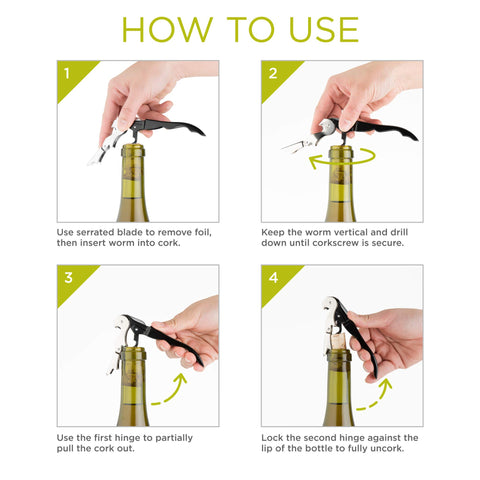 HOW TO USE

1

Use serrated blade to remove foil, then insert worm into cork.

2

Keep the worm vertical and drill down until corkscrew is secure.

3

Use the first hinge to partially pull the cork out.

4

Lock the second hinge against the lip of the bottle to fully uncork.