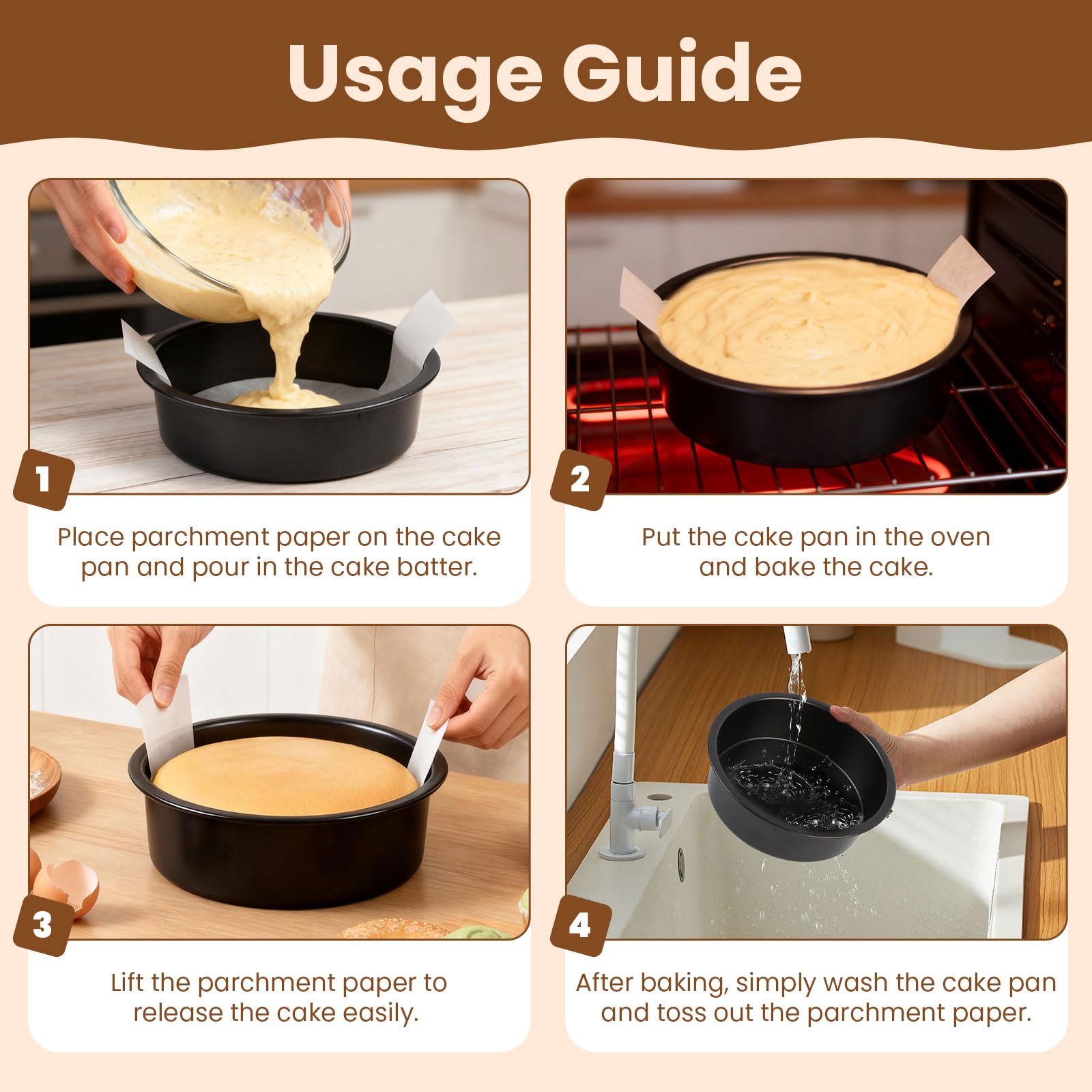 Usage Guide

1

Place parchment paper on the cake pan and pour in the cake batter.

2

Put the cake pan in the oven and bake the cake.

3

Lift the parchment paper to release the cake easily.

4

After baking, simply wash the cake pan and toss out the parchment paper.