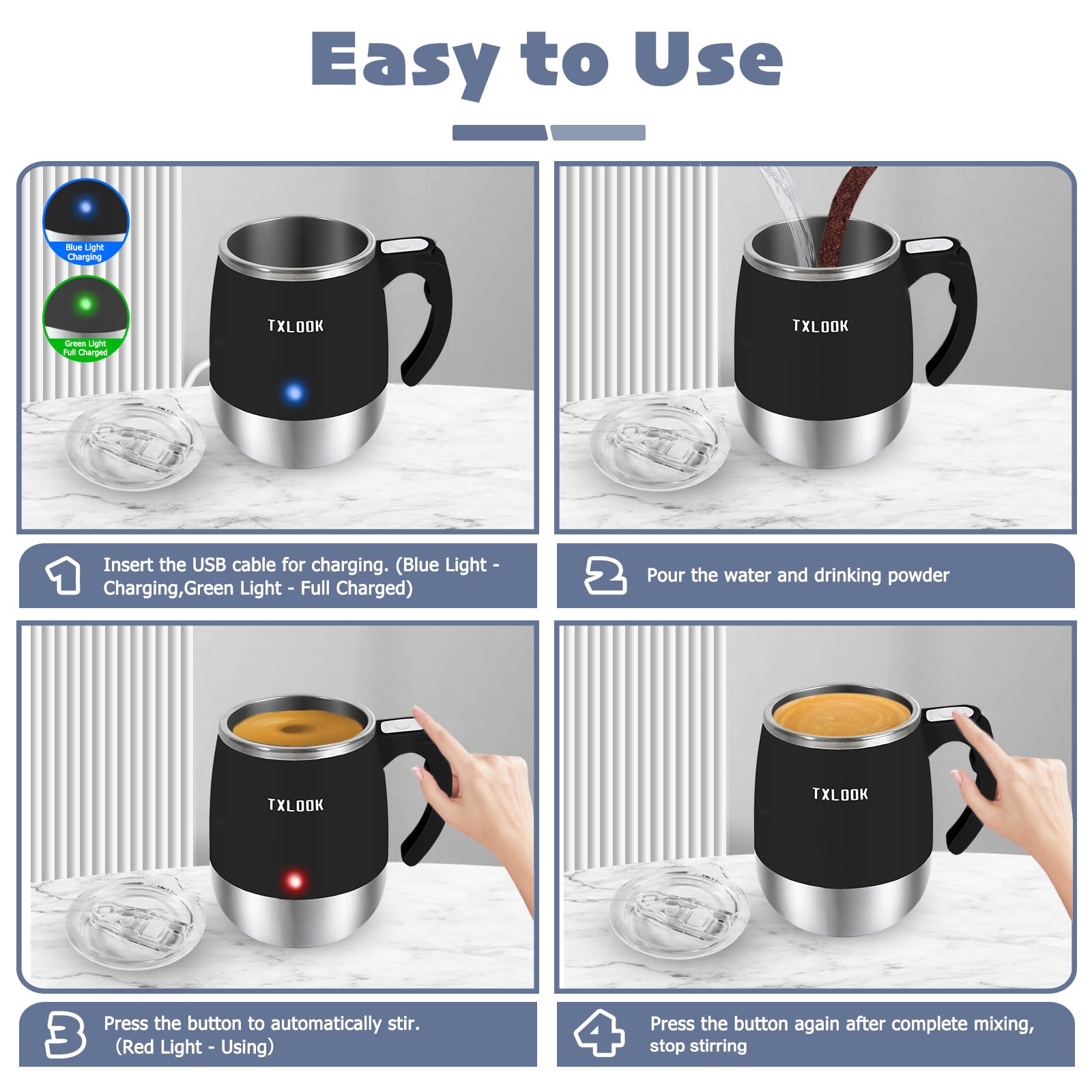 Easy to Use

Blue Light Charging

Green Light Full Charged

TXLOOK

TXLOOK

1 Insert the USB cable for charging. (Blue Light - Charging,Green Light - Full Charged)

2 Pour the water and drinking powder

TXLOOK

TXLOOK

3 Press the button to automatically stir. (Red Light - Using)

4 Press the button again after complete mixing, stop stirring