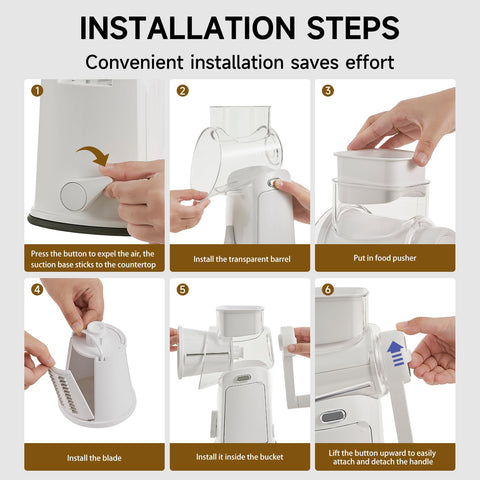 INSTALLATION STEPS

Convenient installation saves effort

1

Press the button to expel the air, the suction base sticks to the countertop

2

Install the transparent barrel

3

Put in food pusher

4

Install the blade

5

Install it inside the bucket

6

Lift the button upward to easily attach and detach the handle